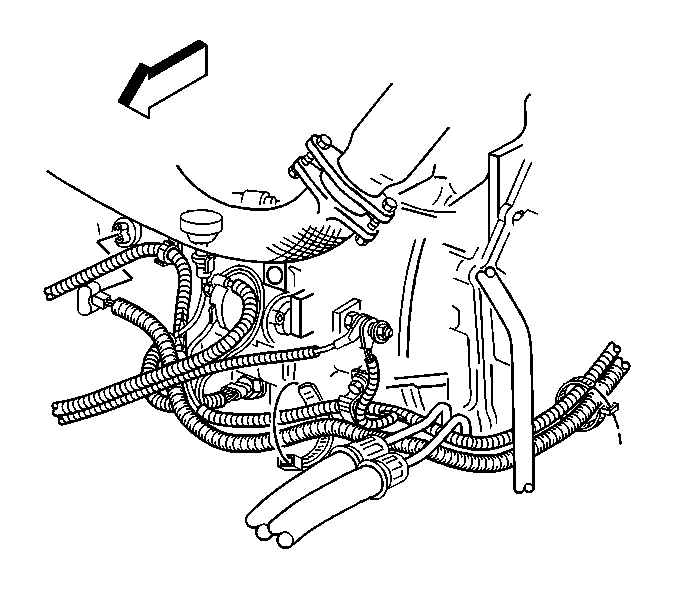 1

1