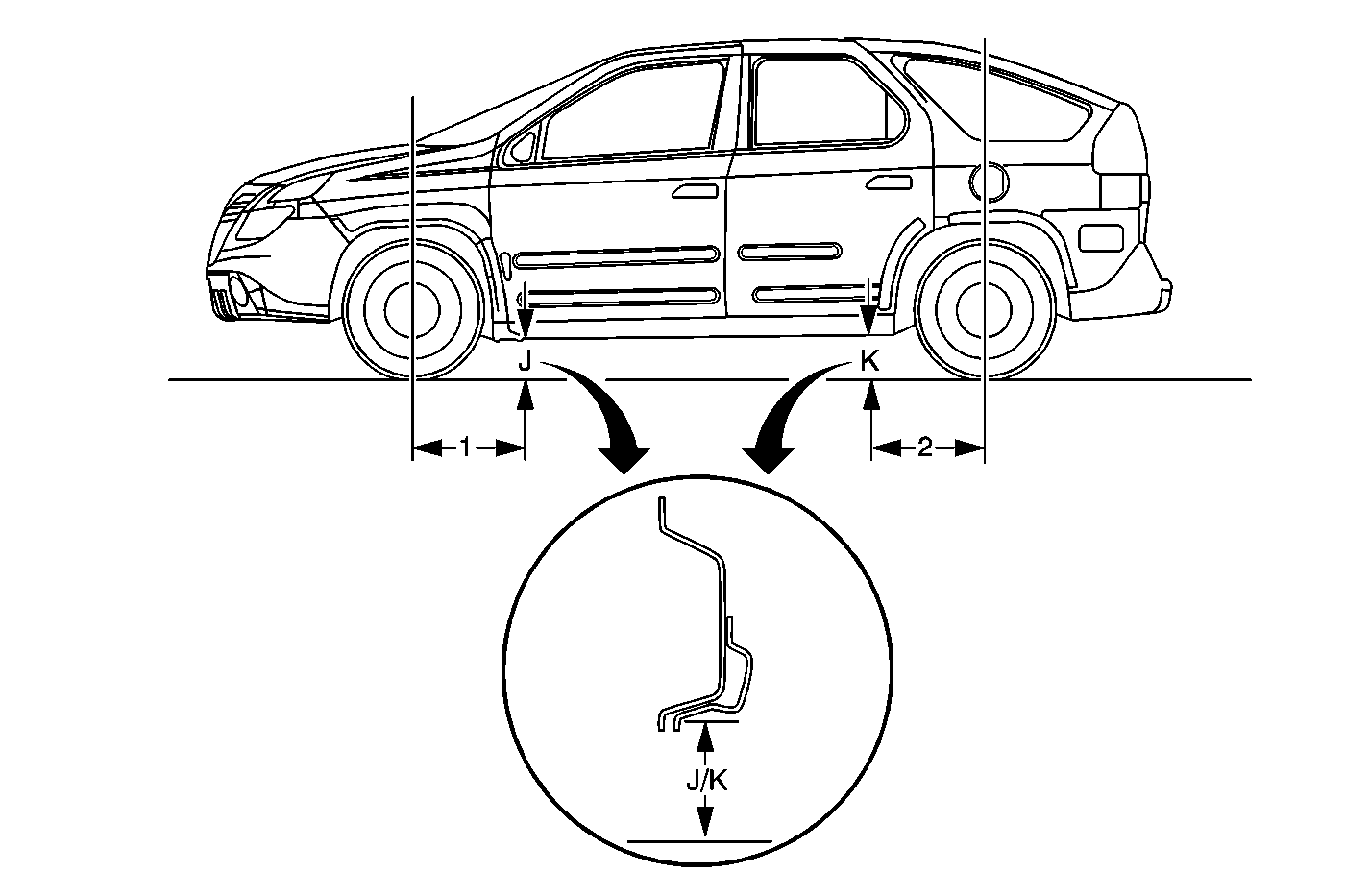 J
K
1
2
J/K