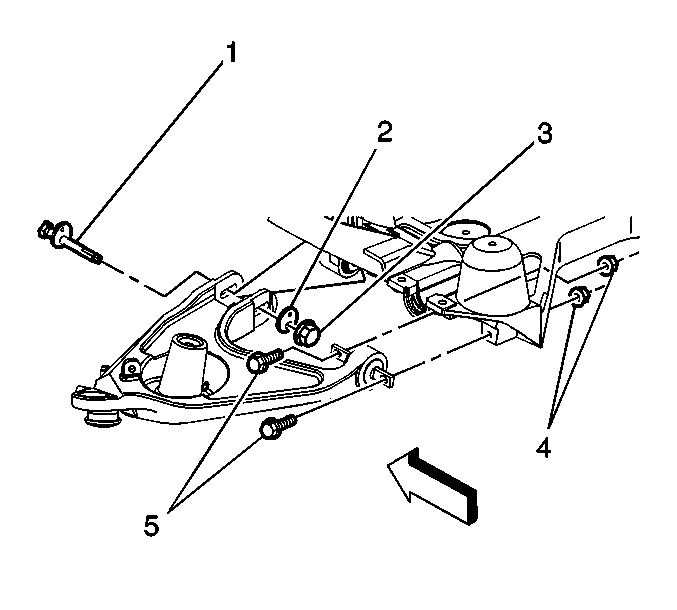 1
2
3
4
5