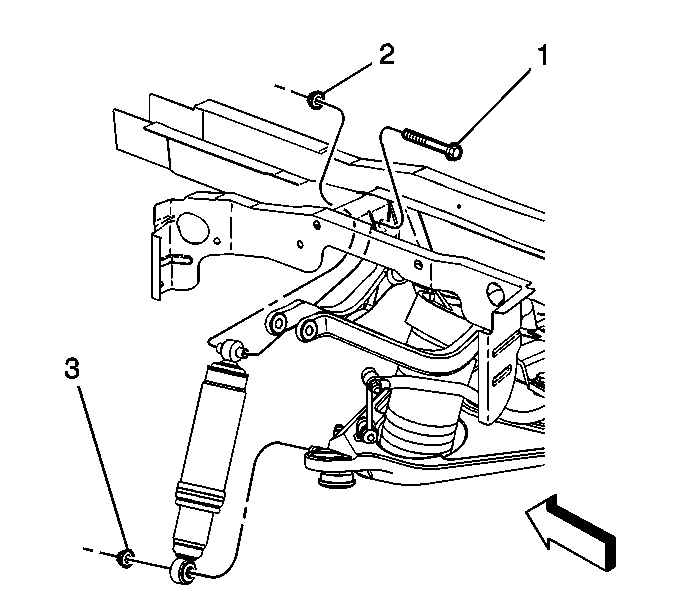 2
1
3