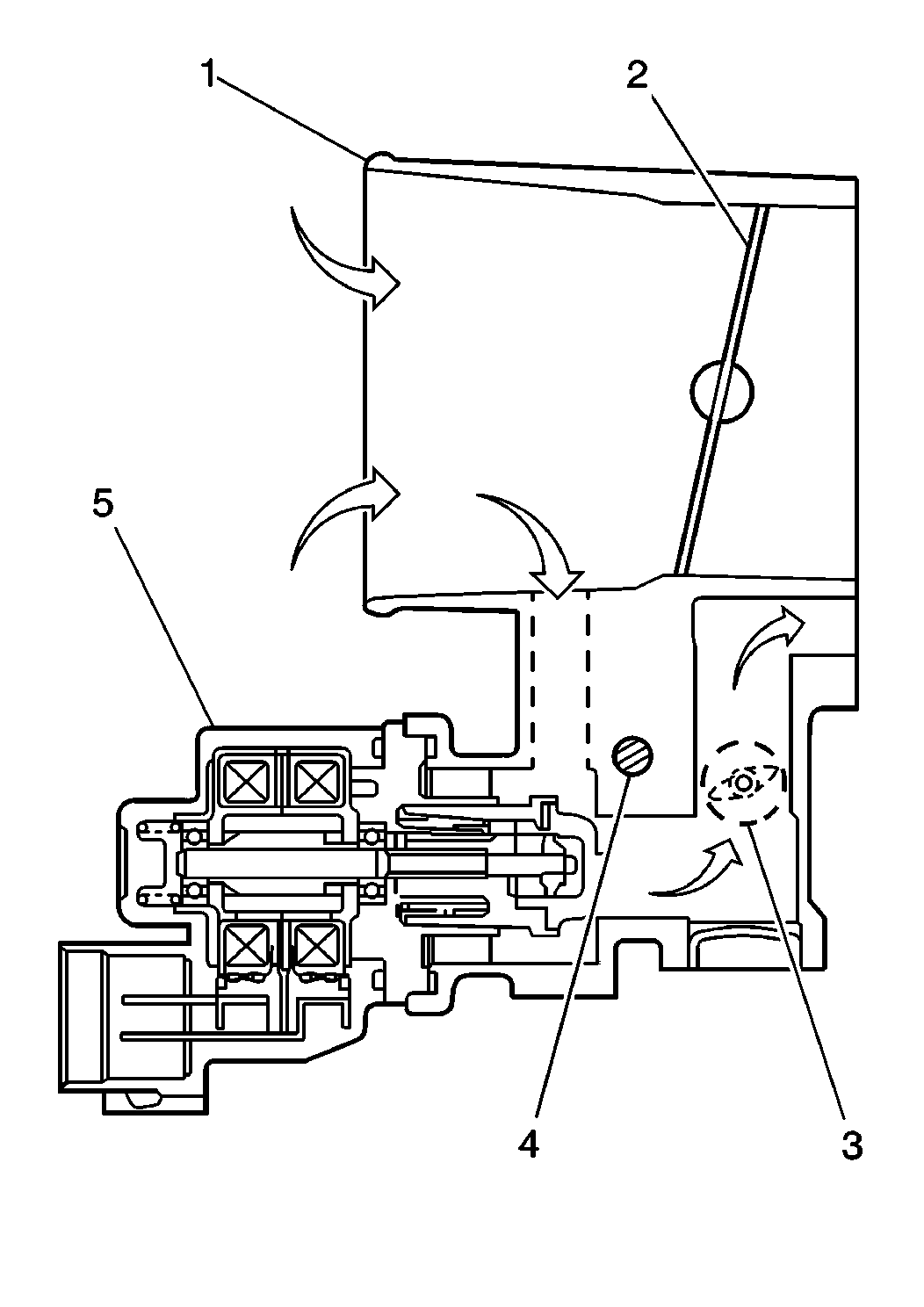 1
2
5
4
3