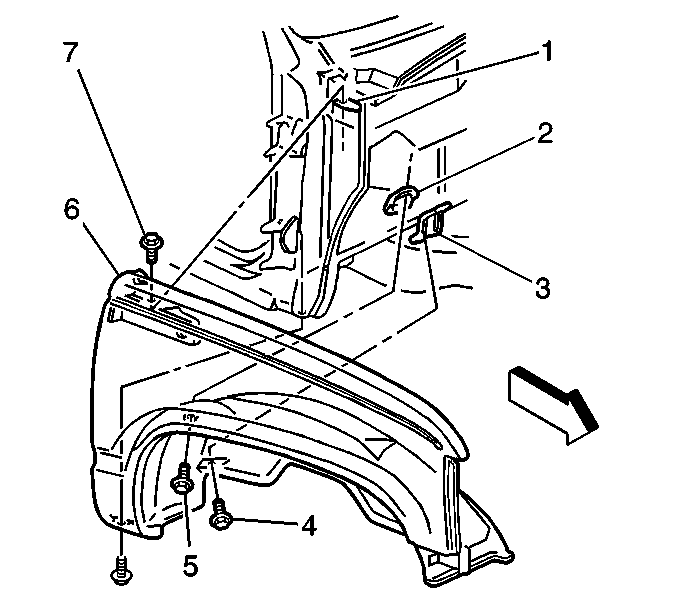 7
1
2
6
3
4
5