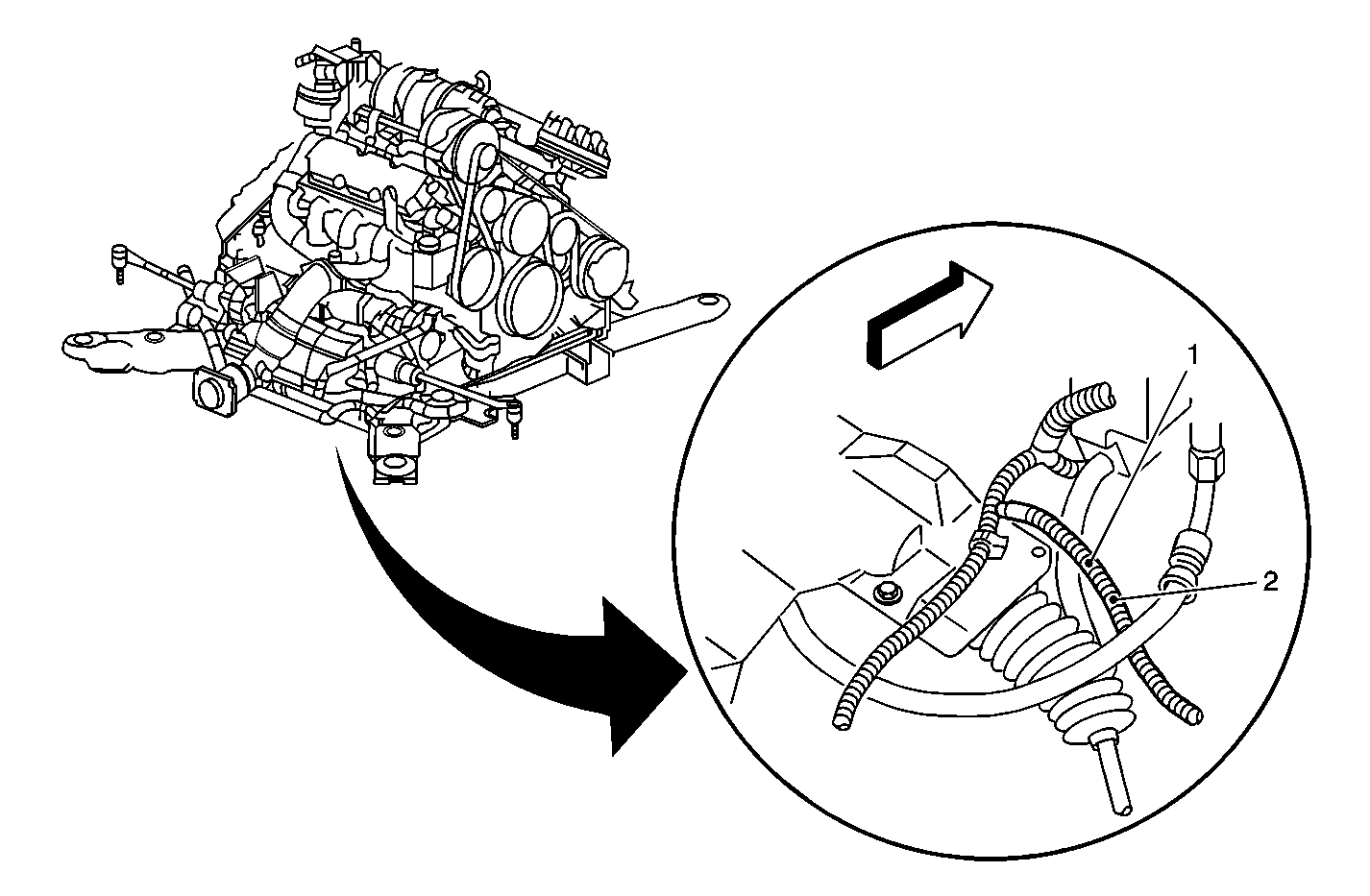 1
2