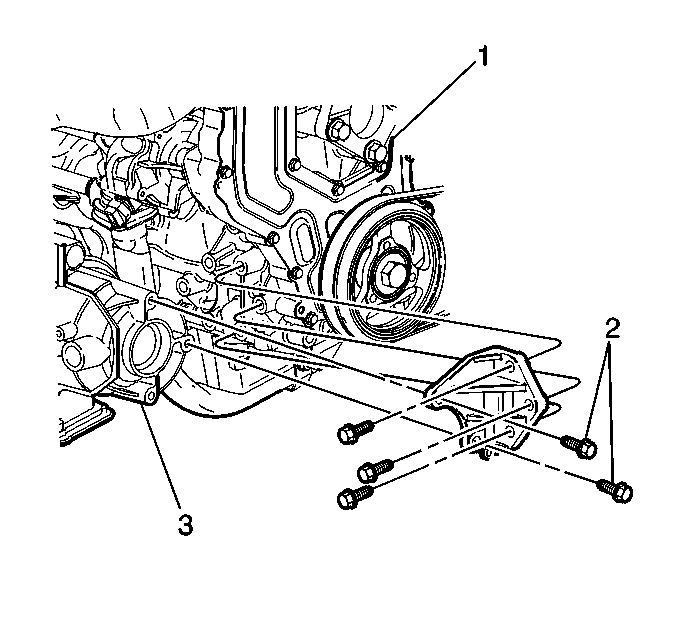 1
2
3