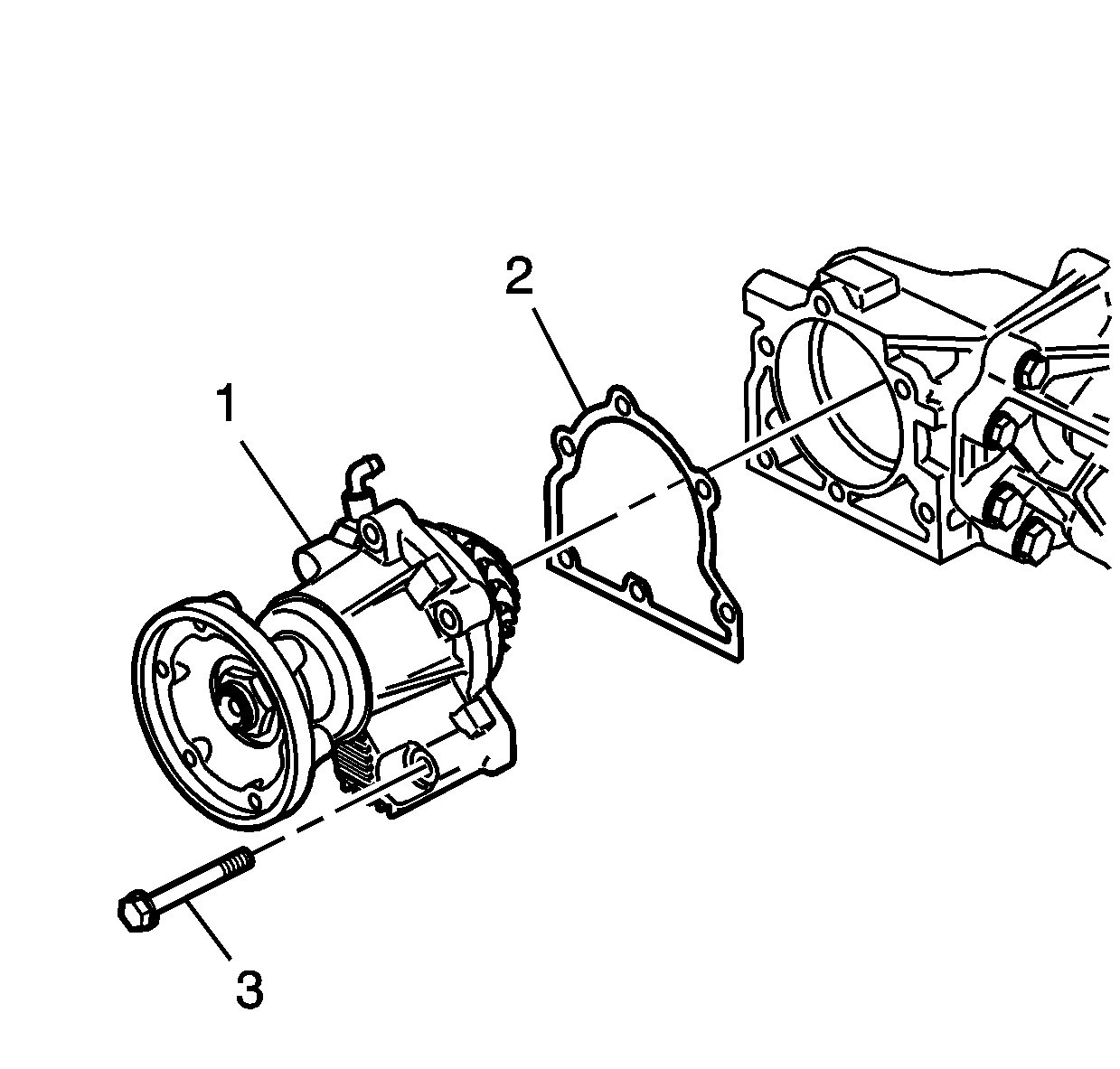 2
1
3