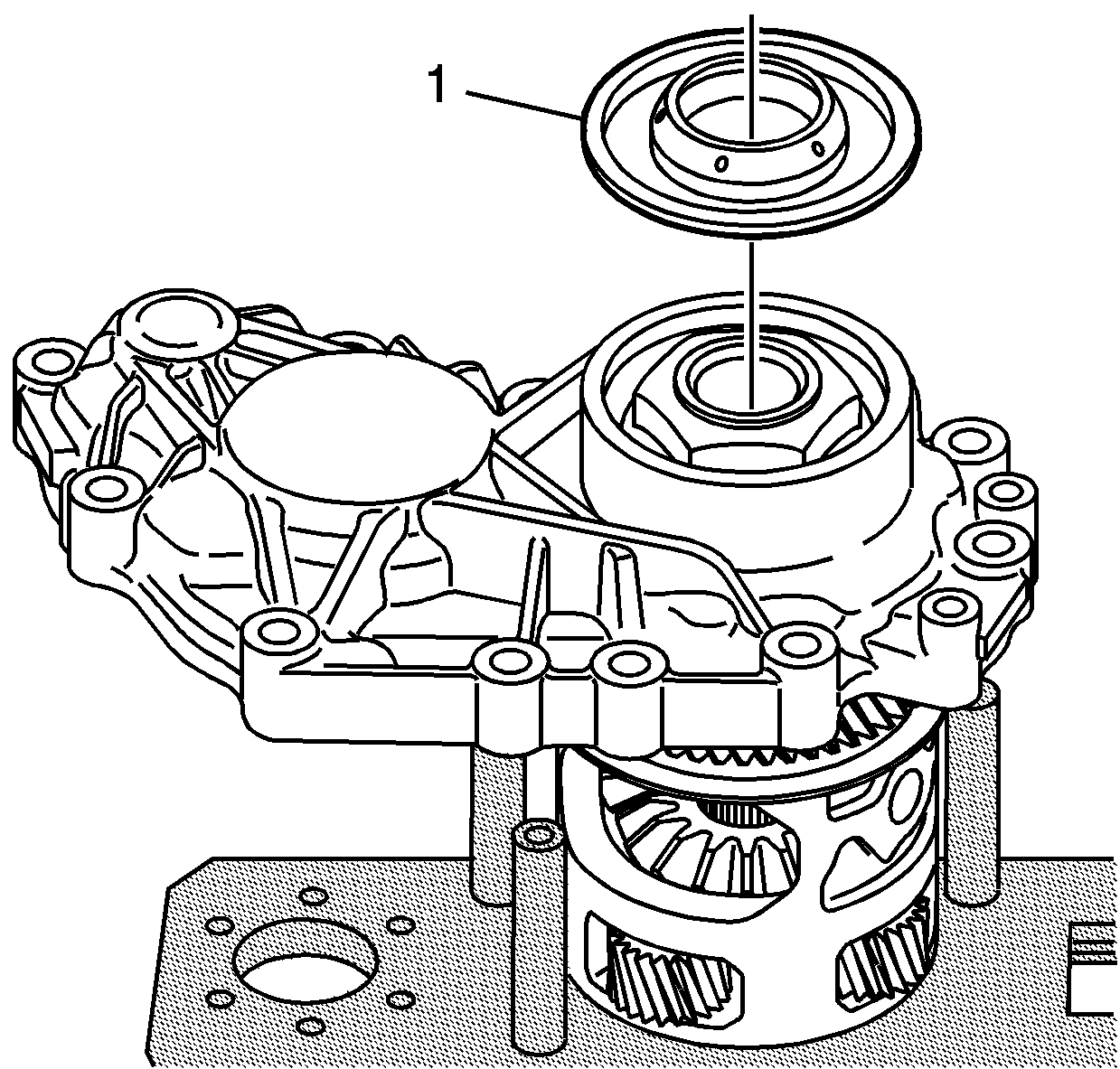 1