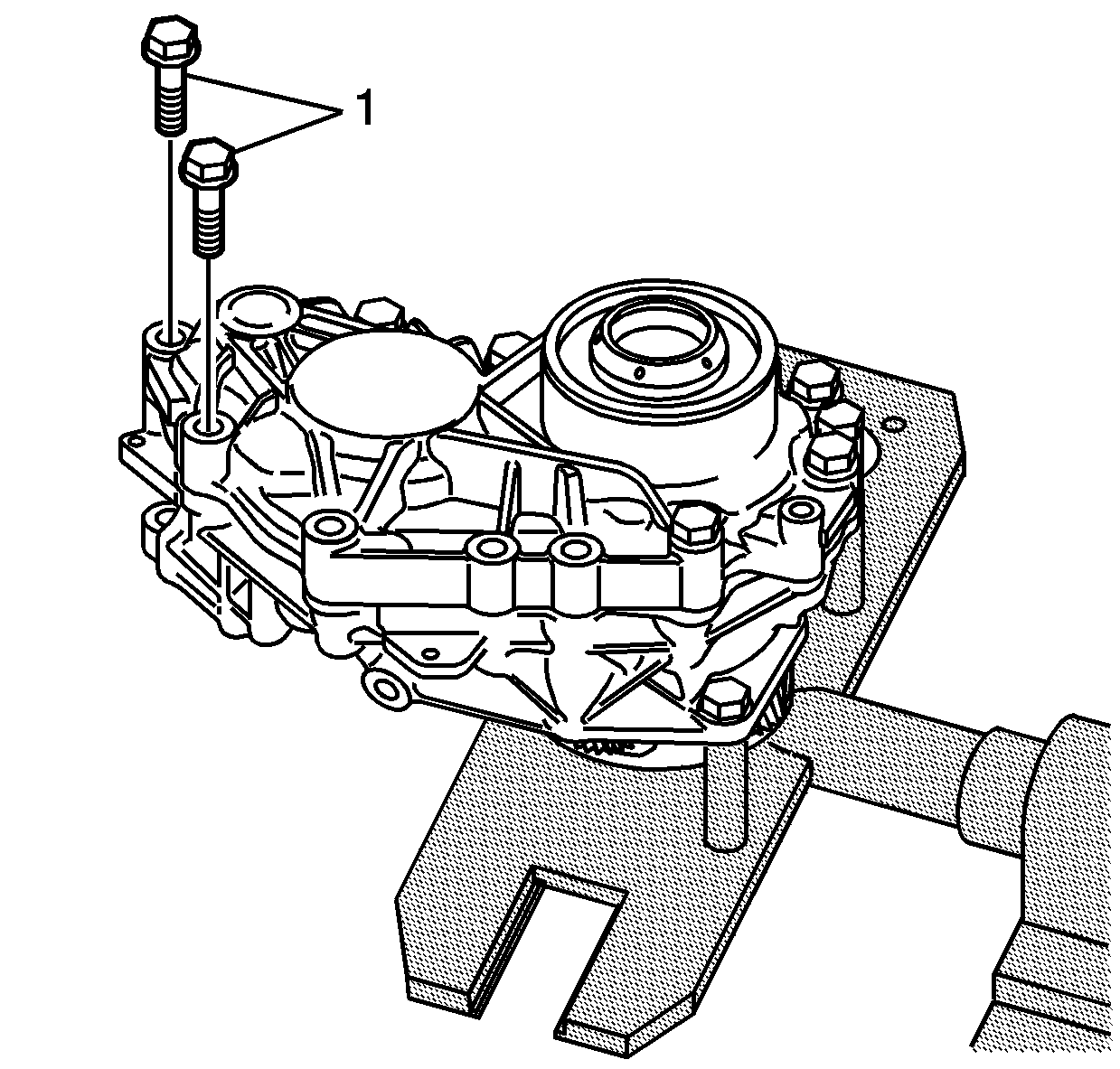 1