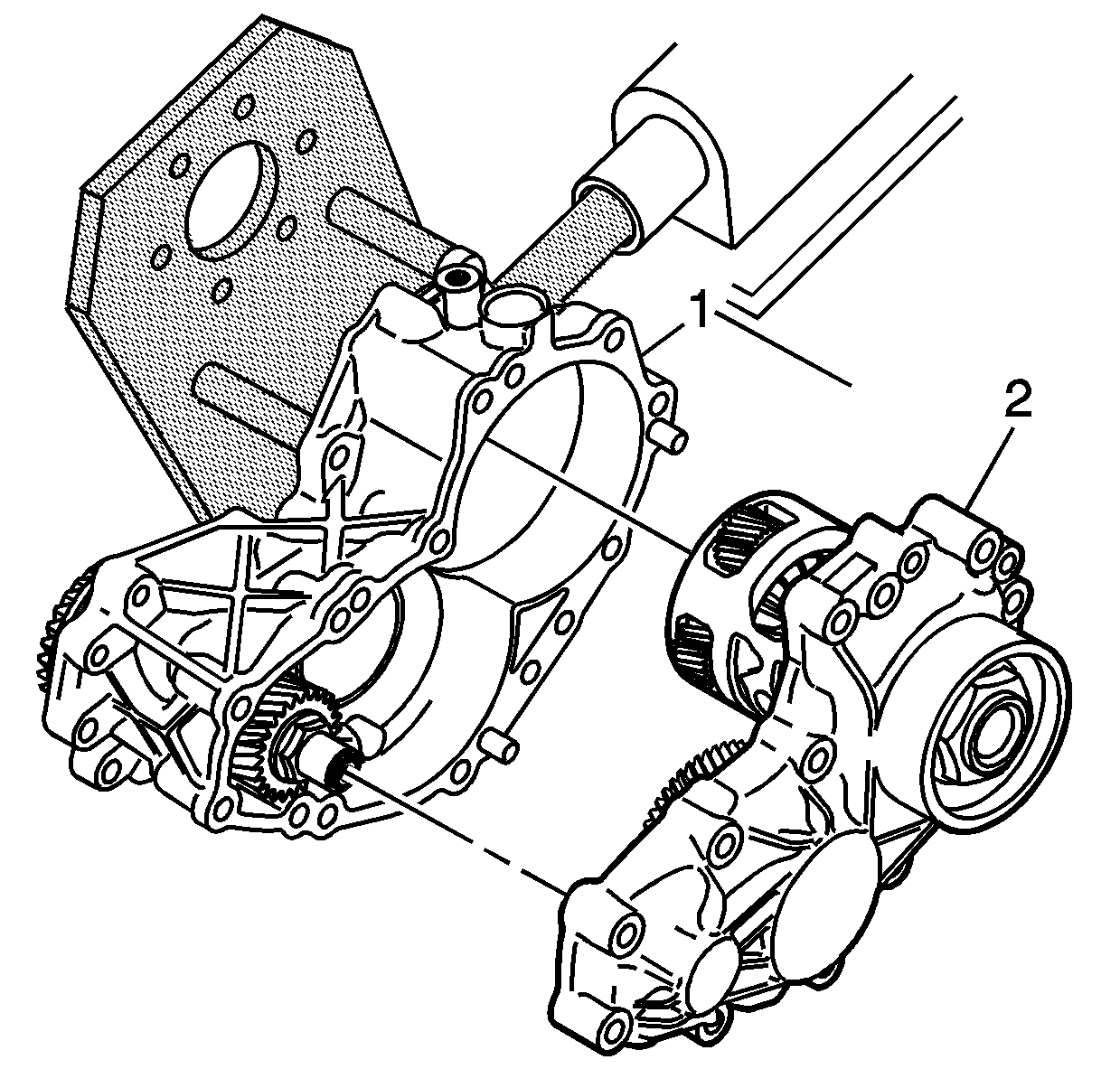 1
2