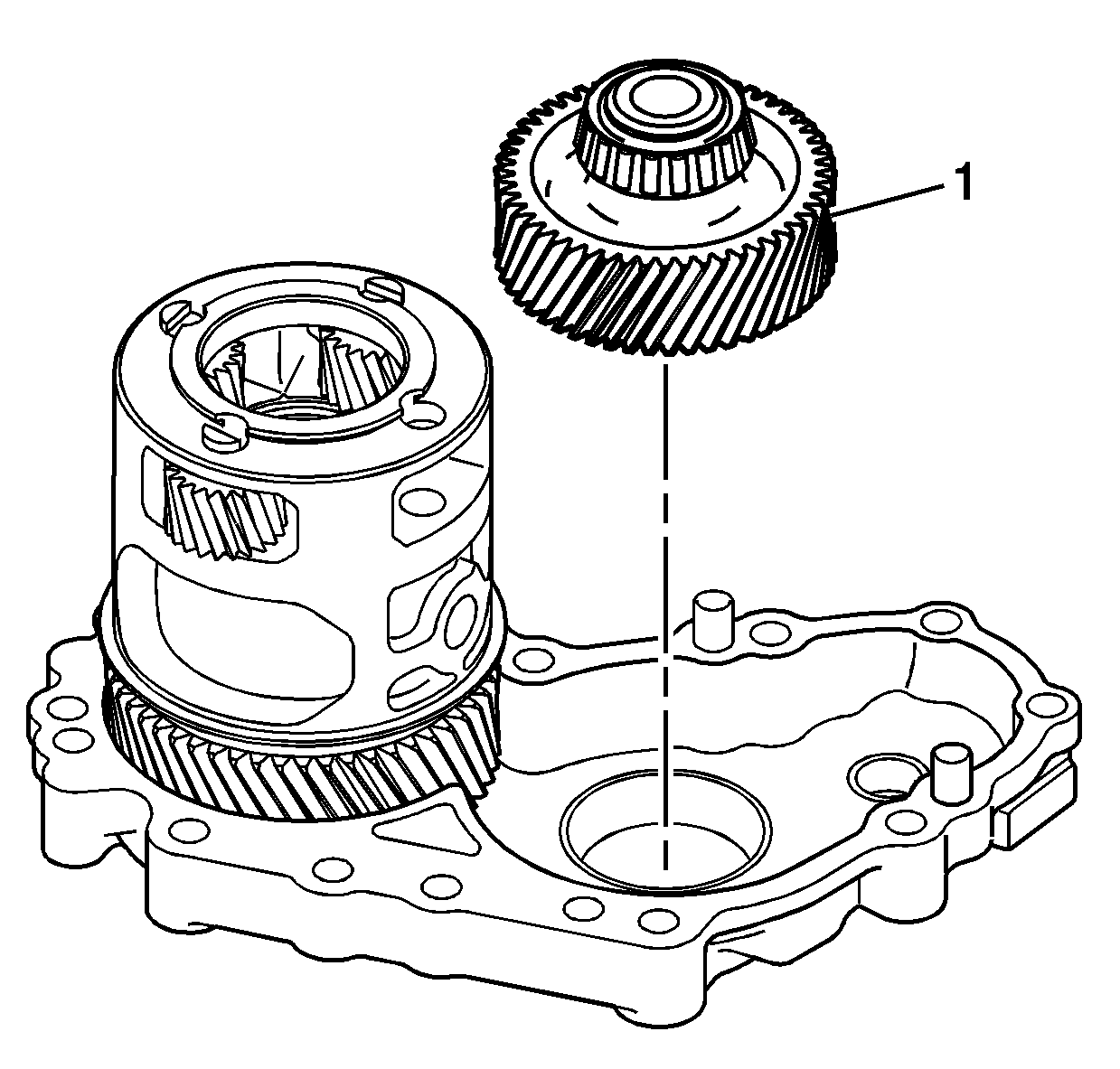 1