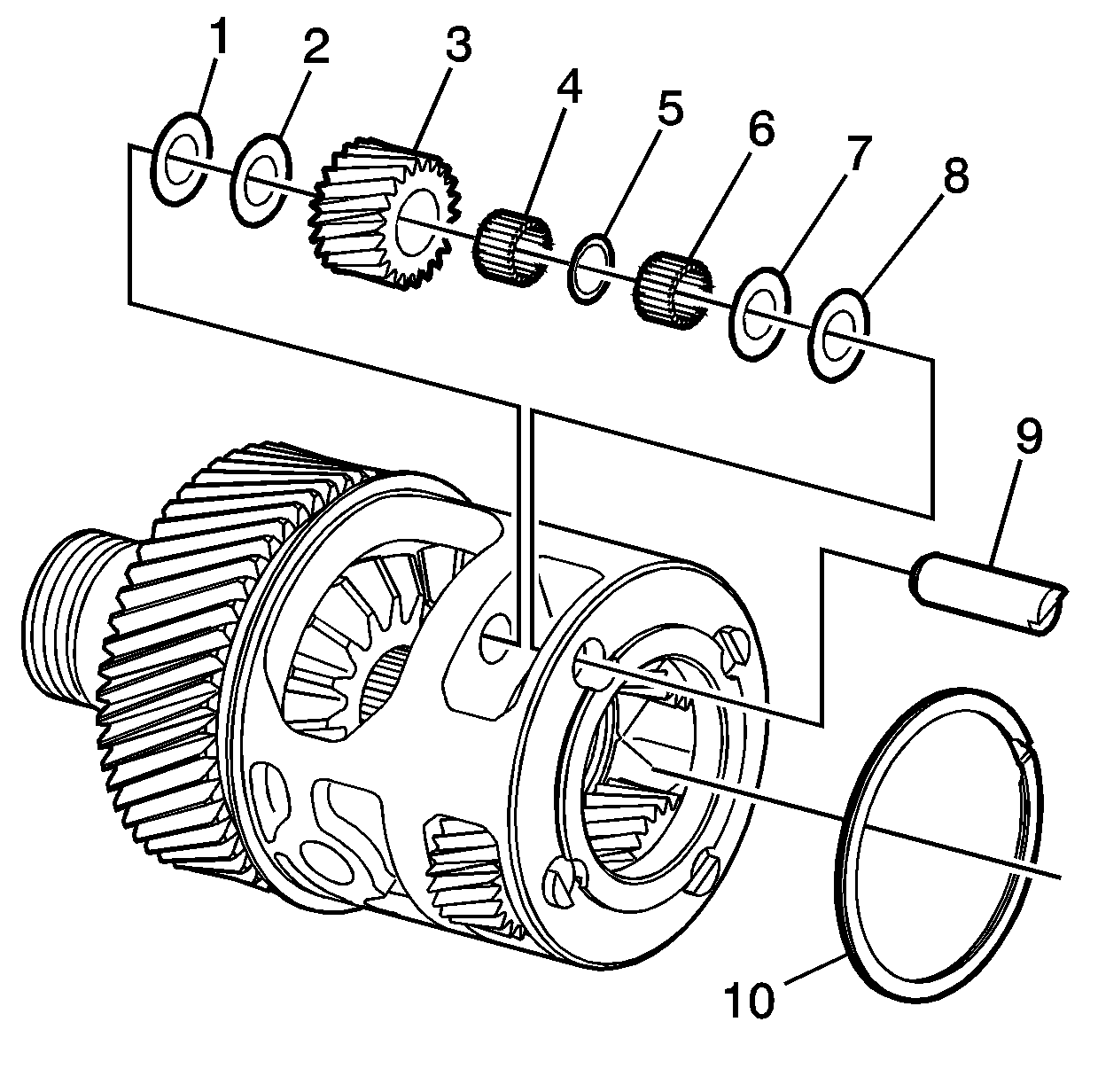 1
2
3
4
5
6
7
8
9
10