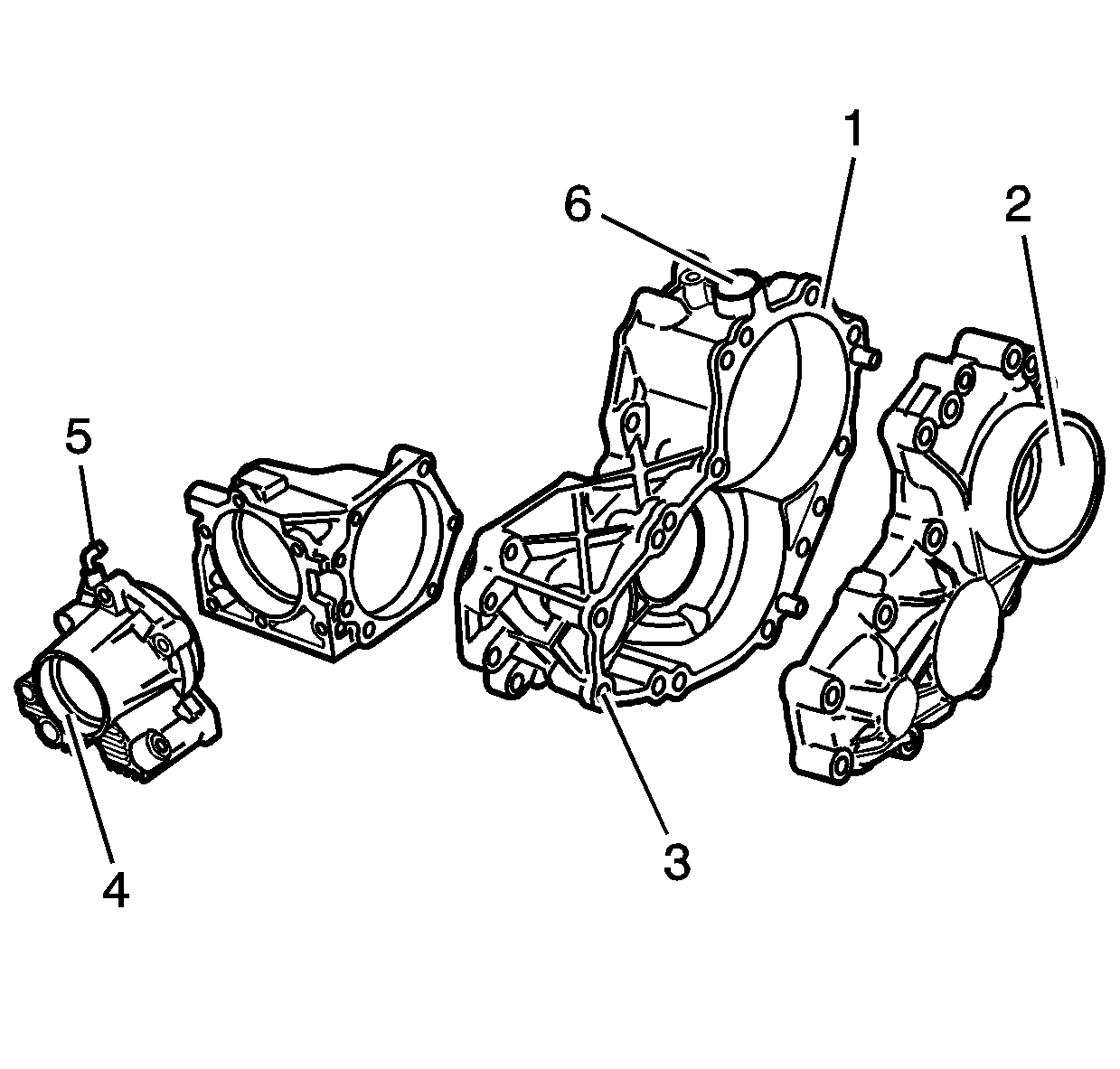 1
6
2
5
3
4