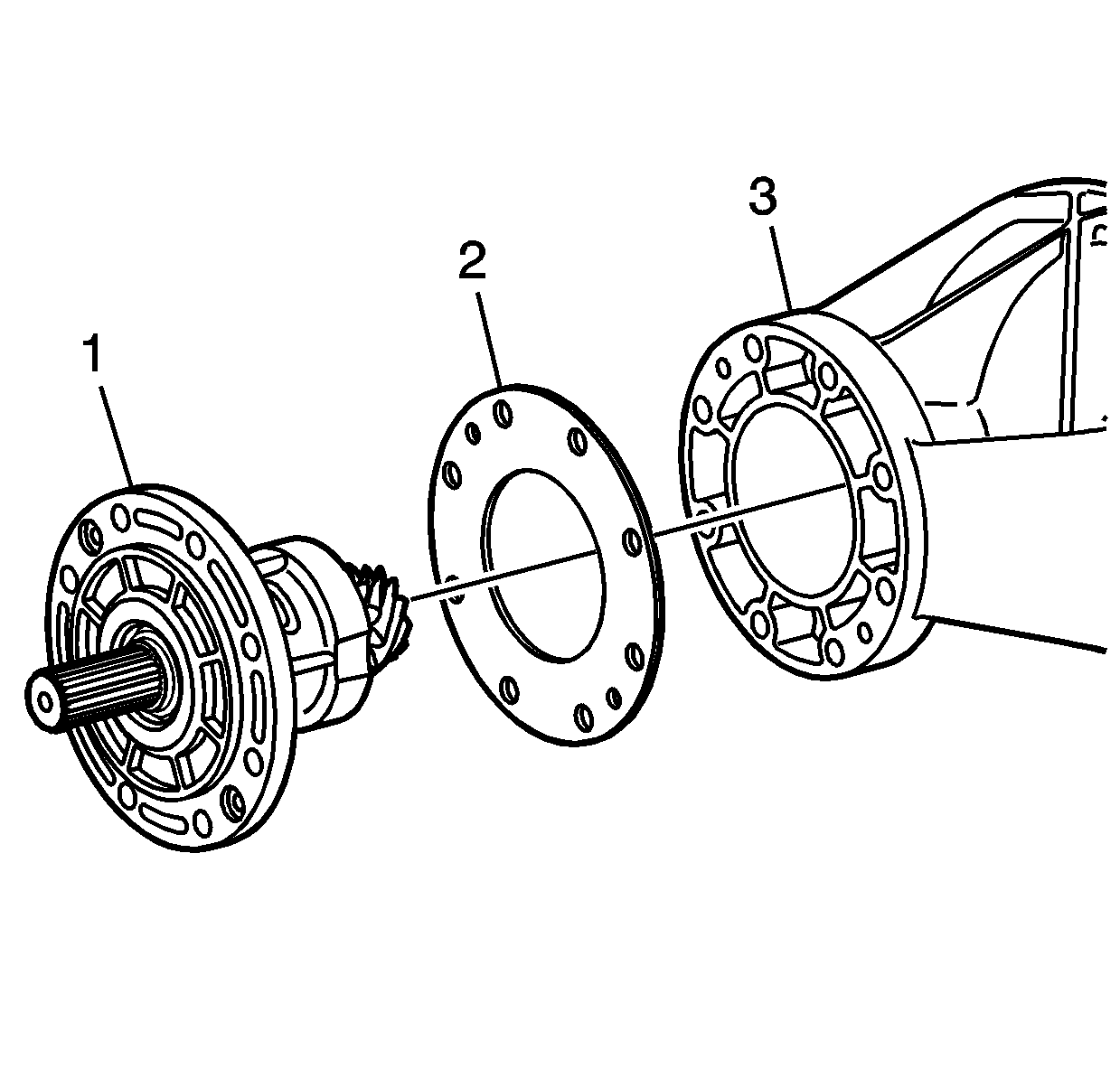 1
2
3