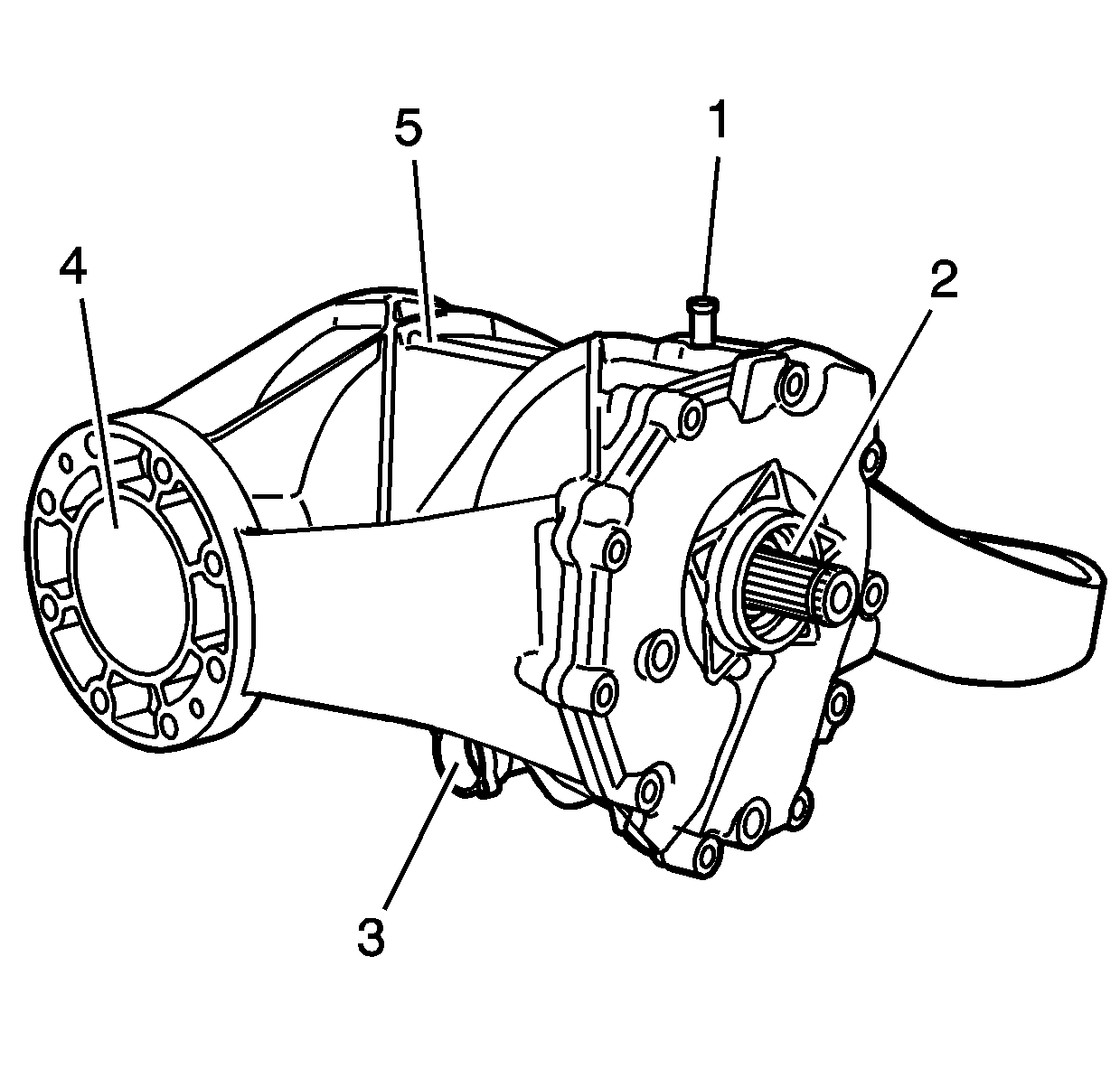 5
1
4
2
3