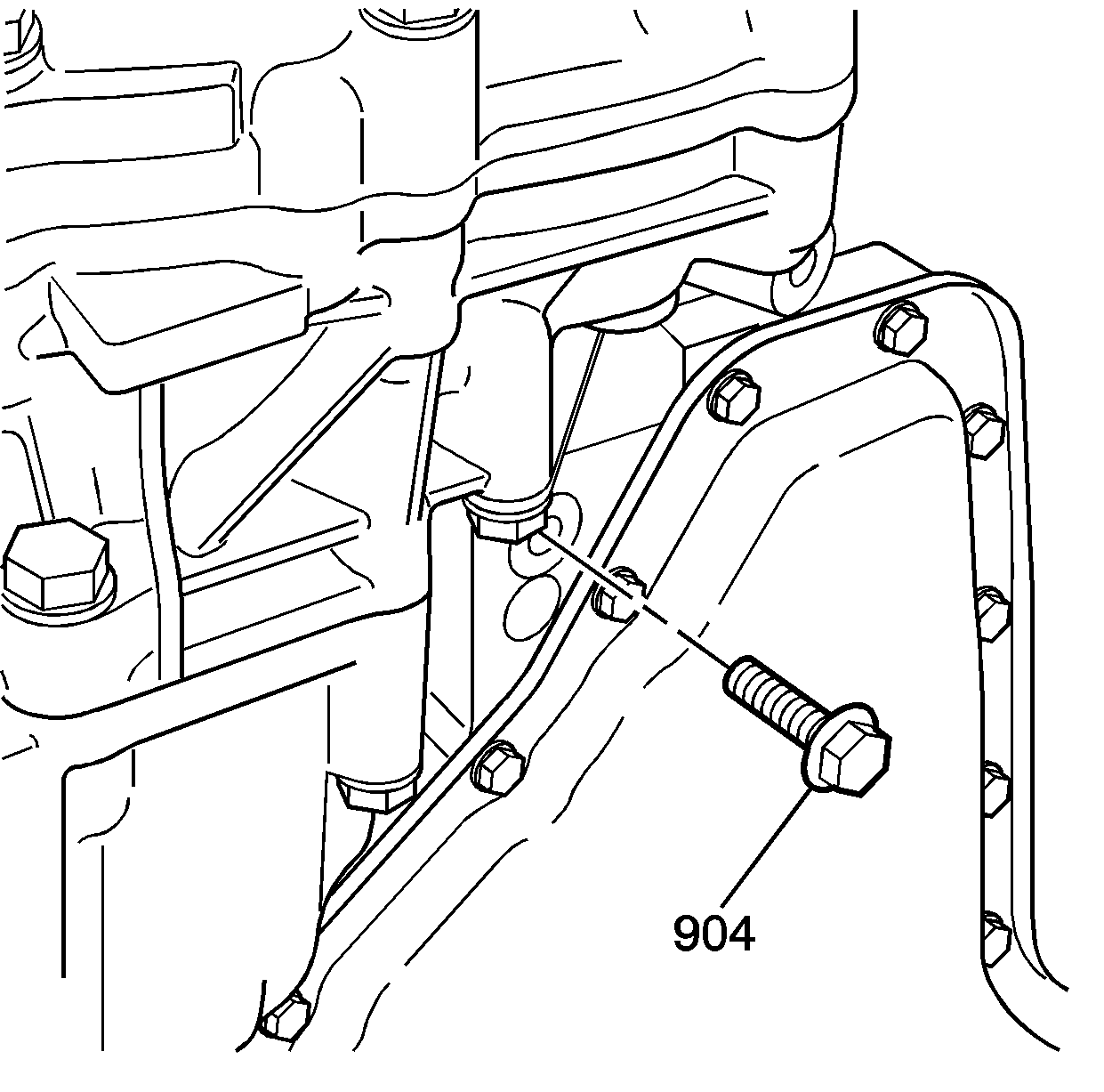 904