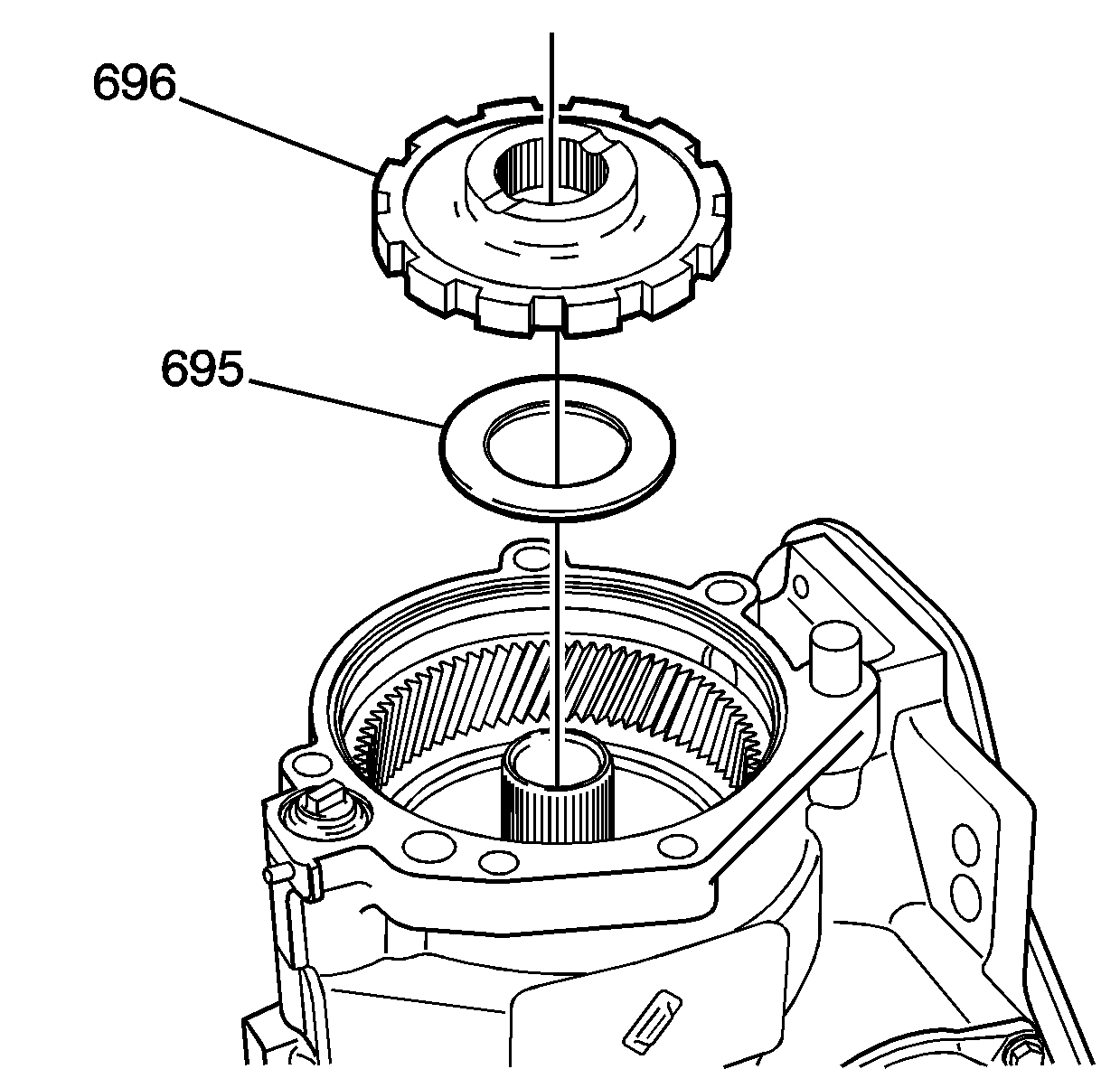 696

695