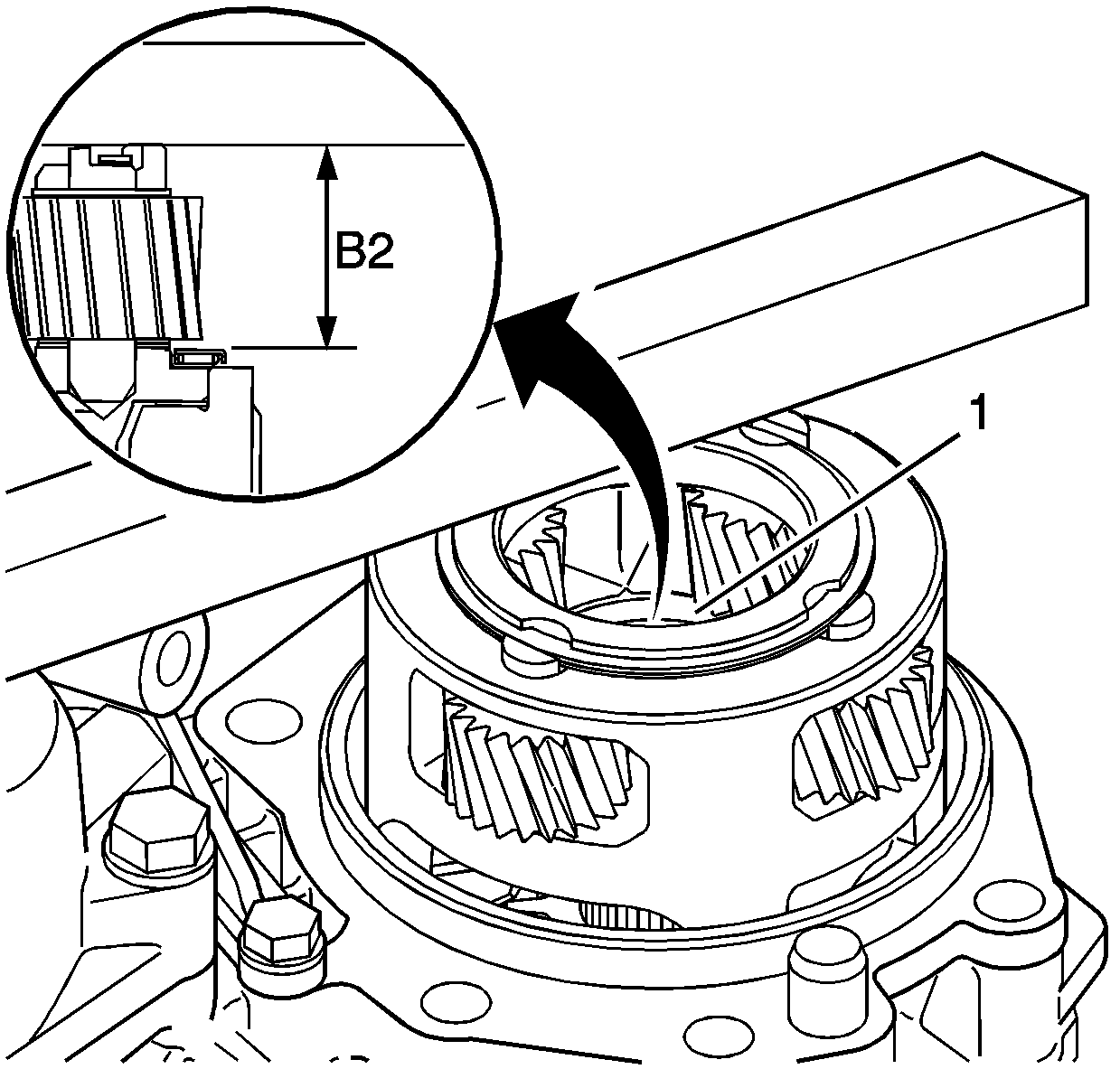 B2
1