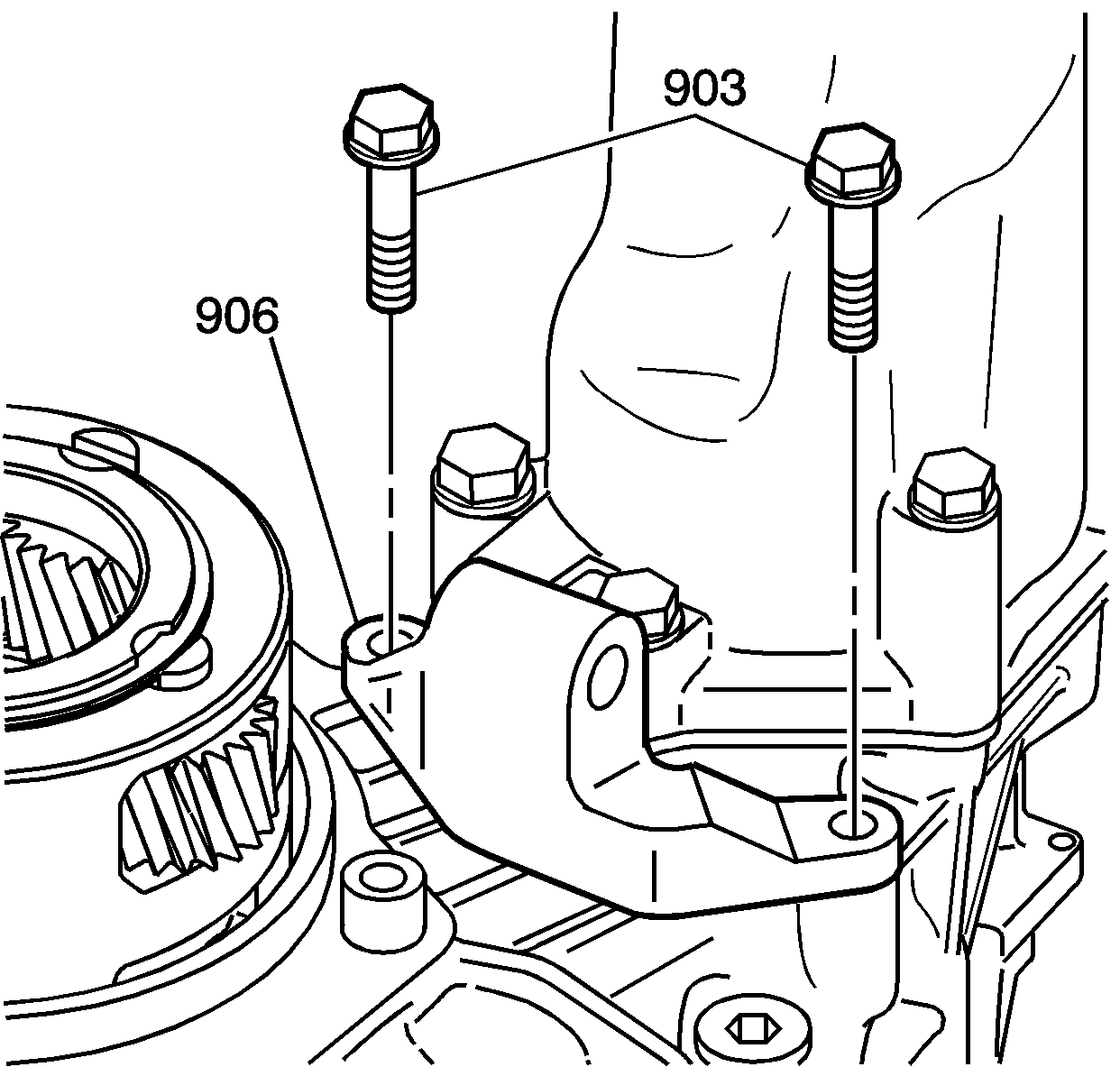 903

906