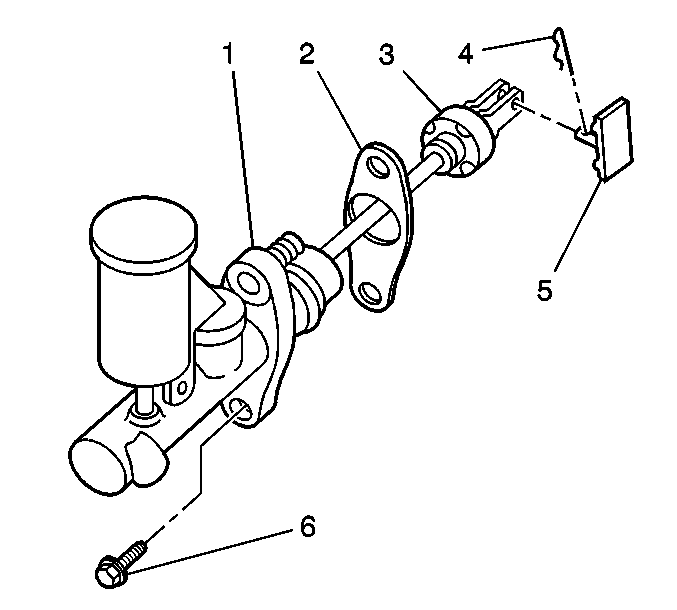 1
2
3
4
5
6