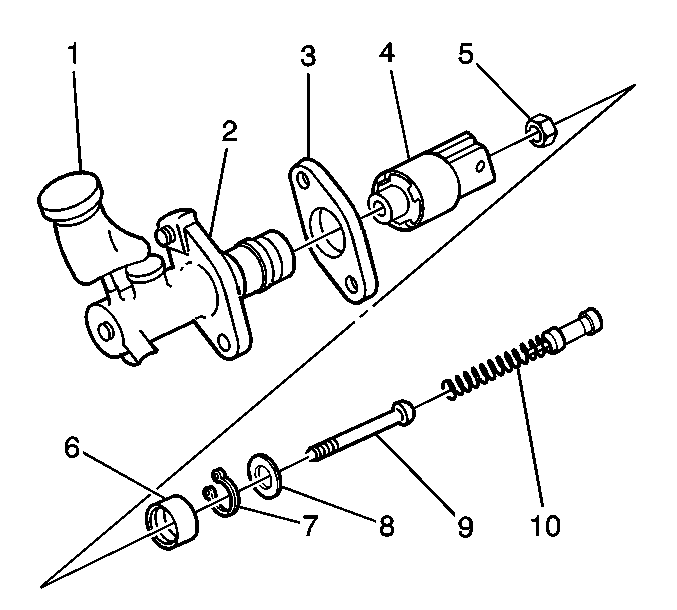 1
2
3
4
5
6
7
8
9
10