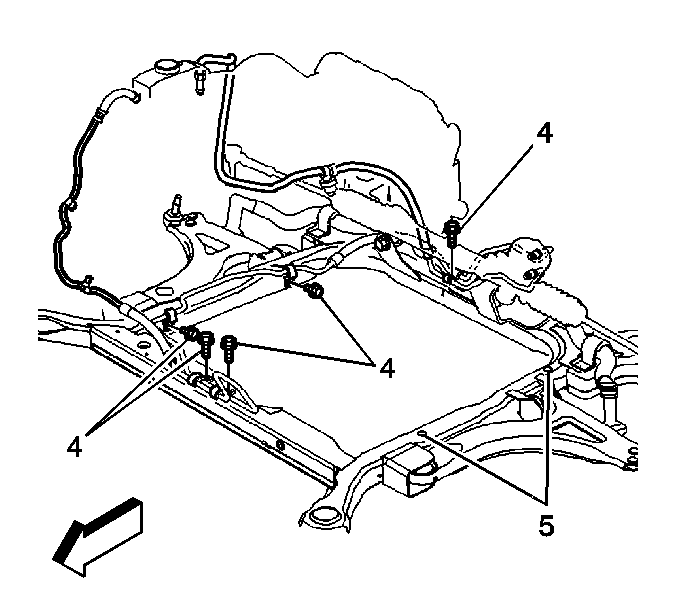 4
4
4
5