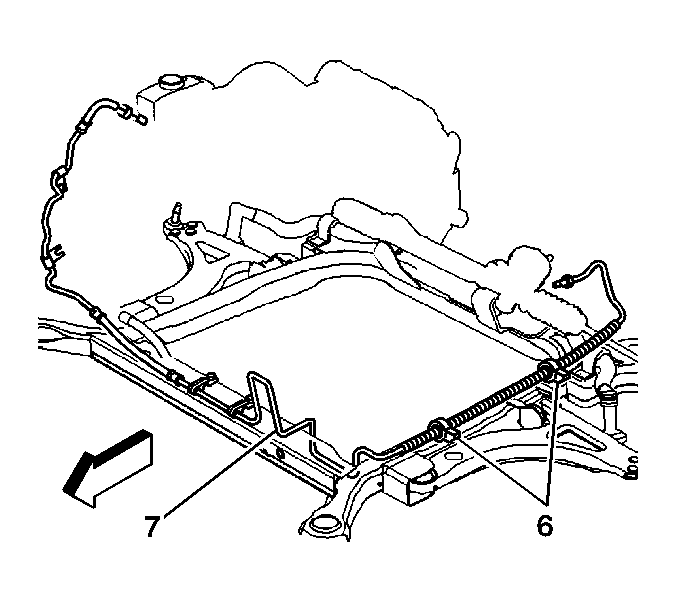 7
6