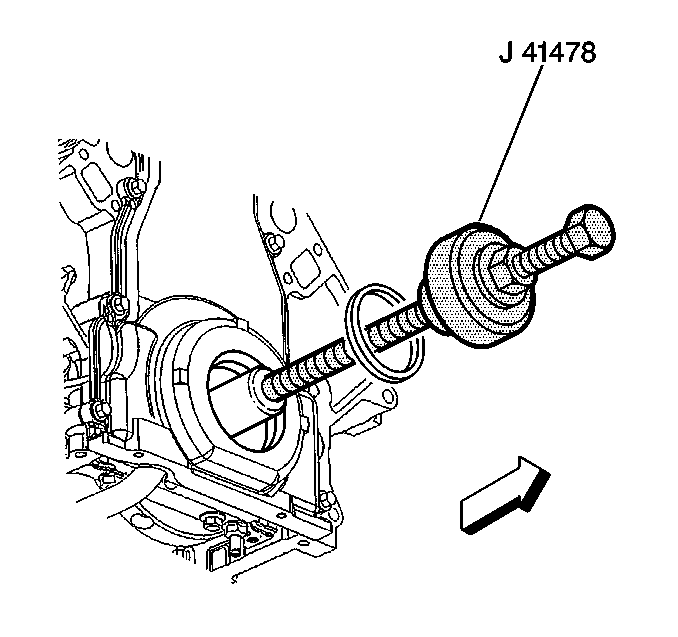 J 41478