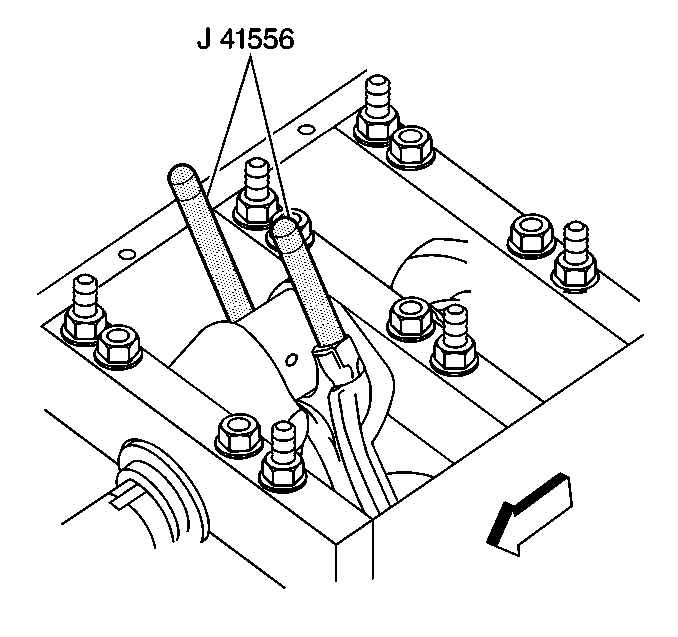 J 41556