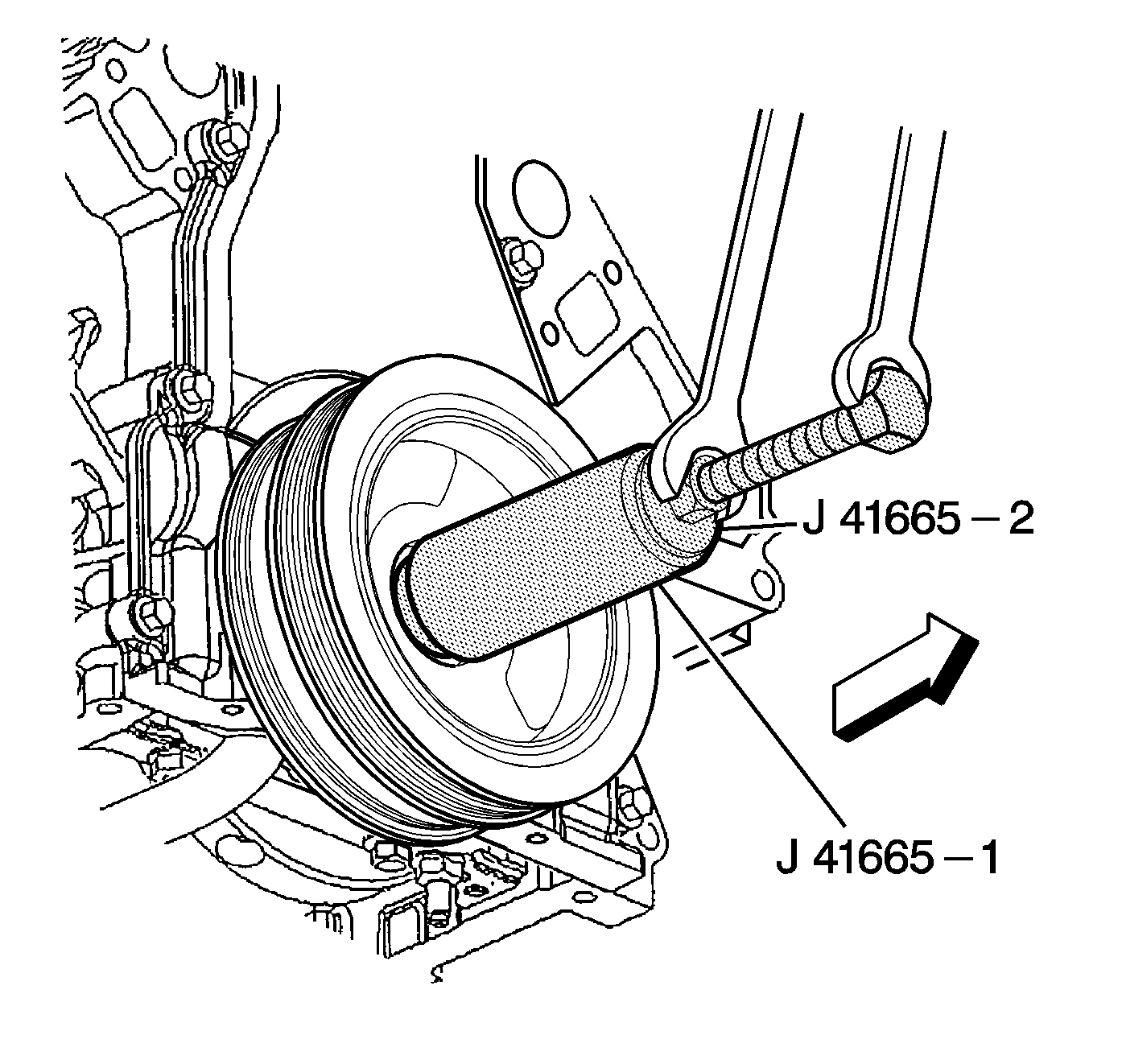 J 41665 – 2

J 41665 – 1