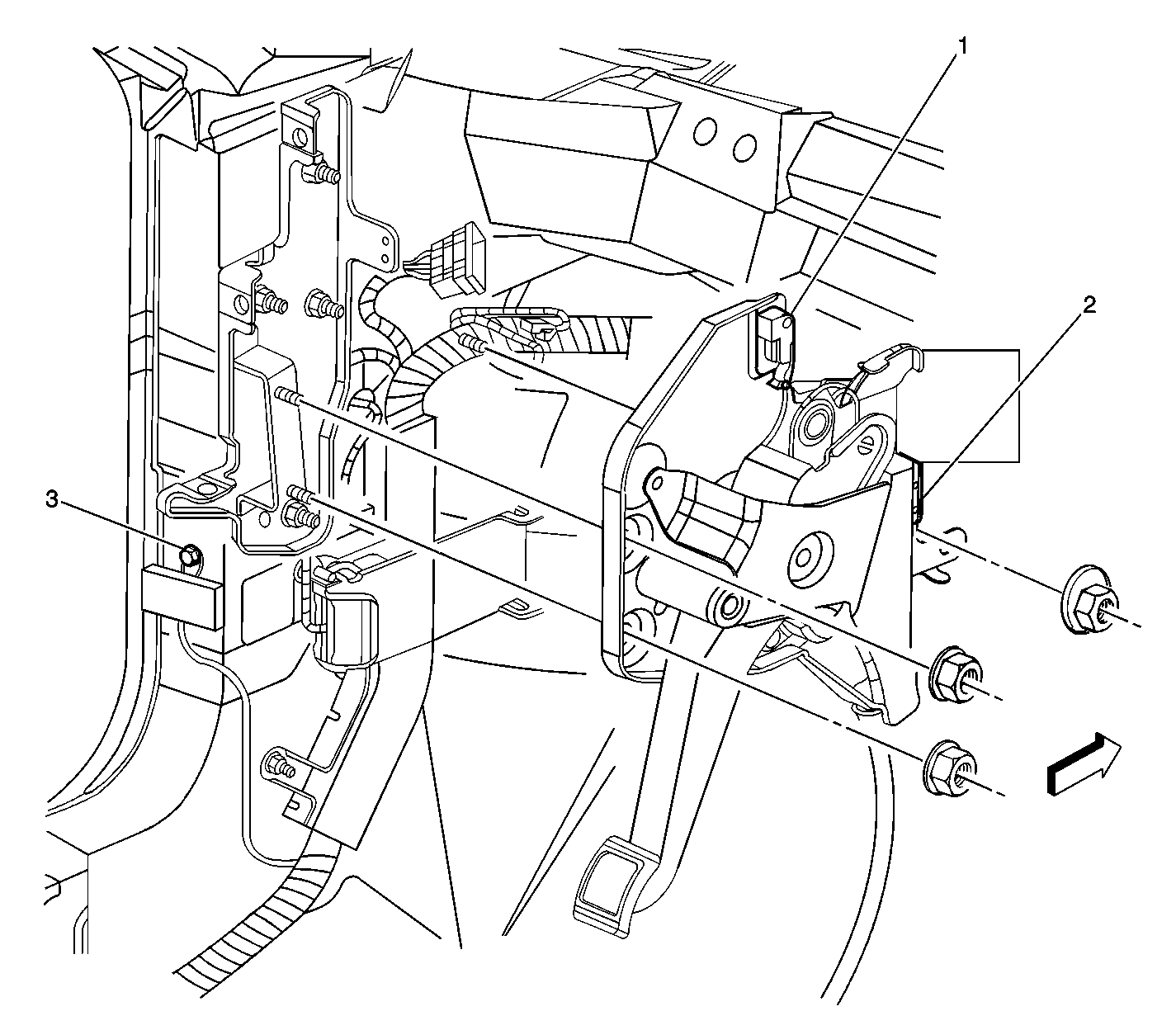 1
2
3