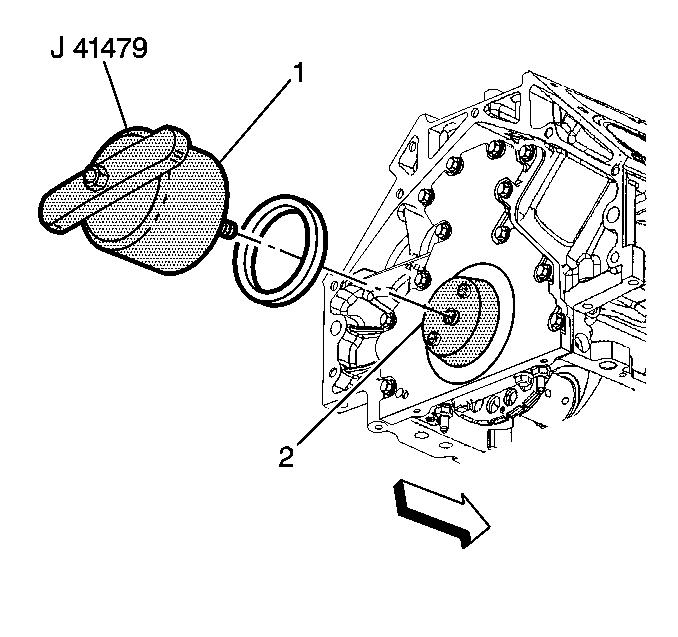 J 41479

1

2