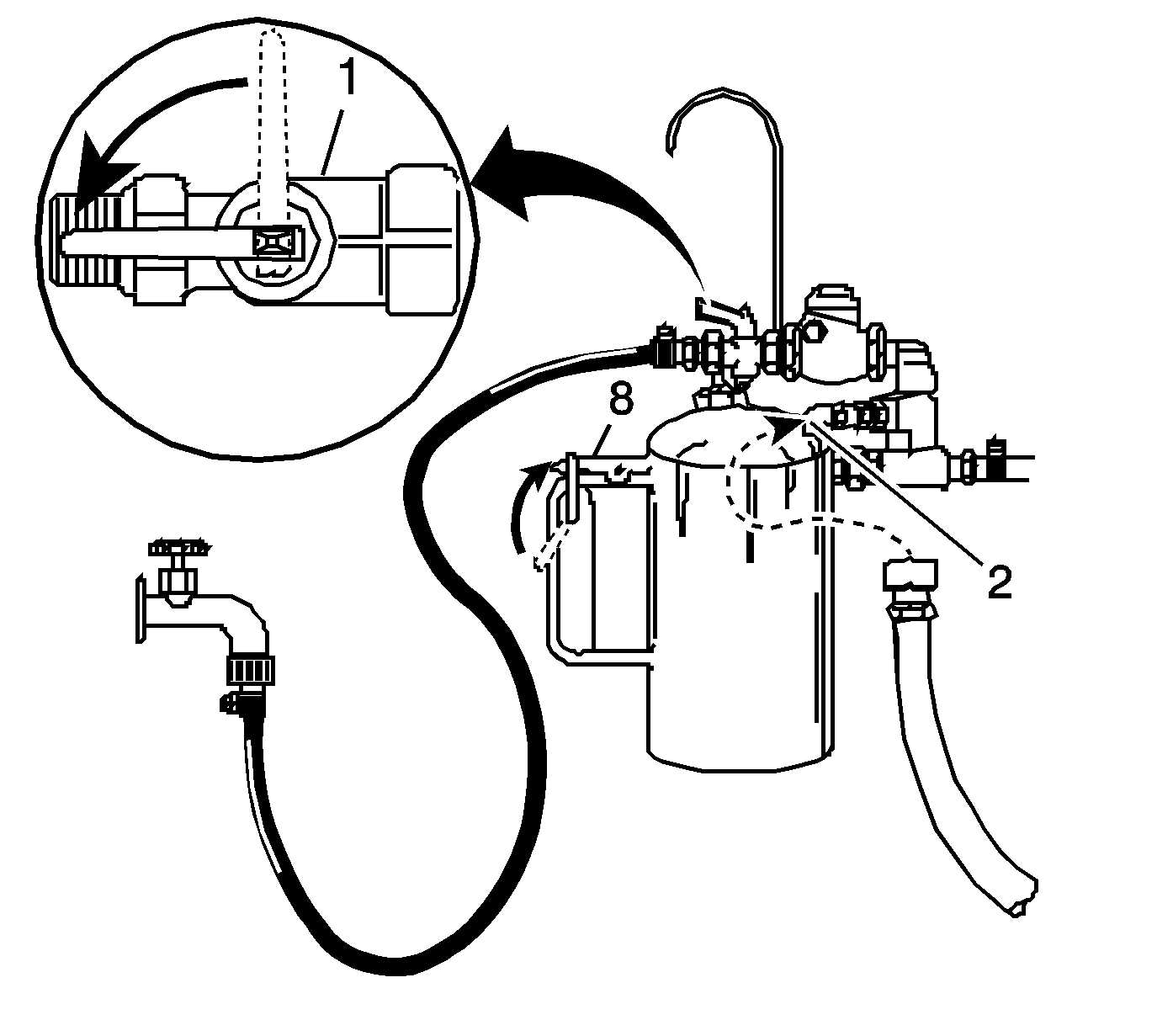 1
8
2