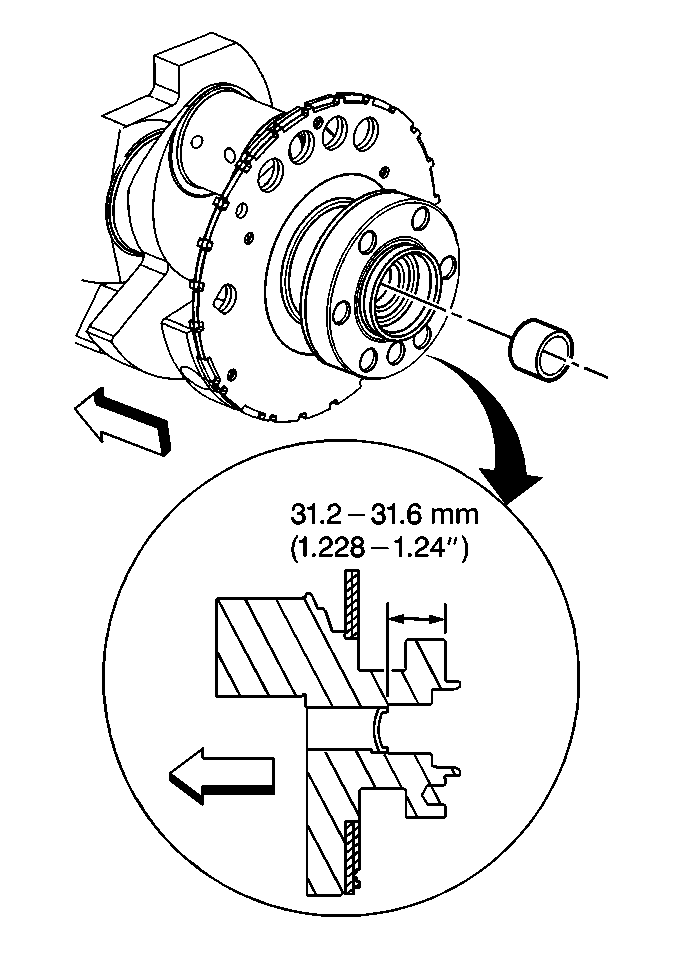 31.2 – 31.6 mm
(1.228 – 1.24″)