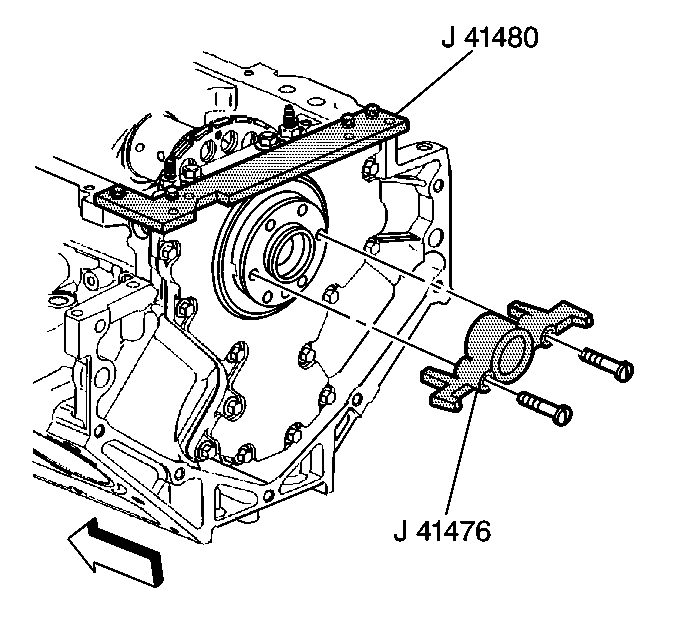 J 41480

J 41476