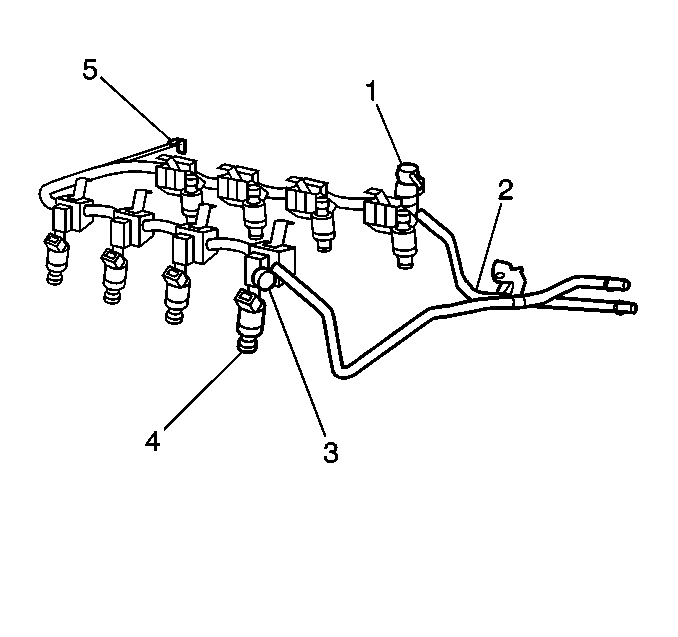 5
1
2
4
3