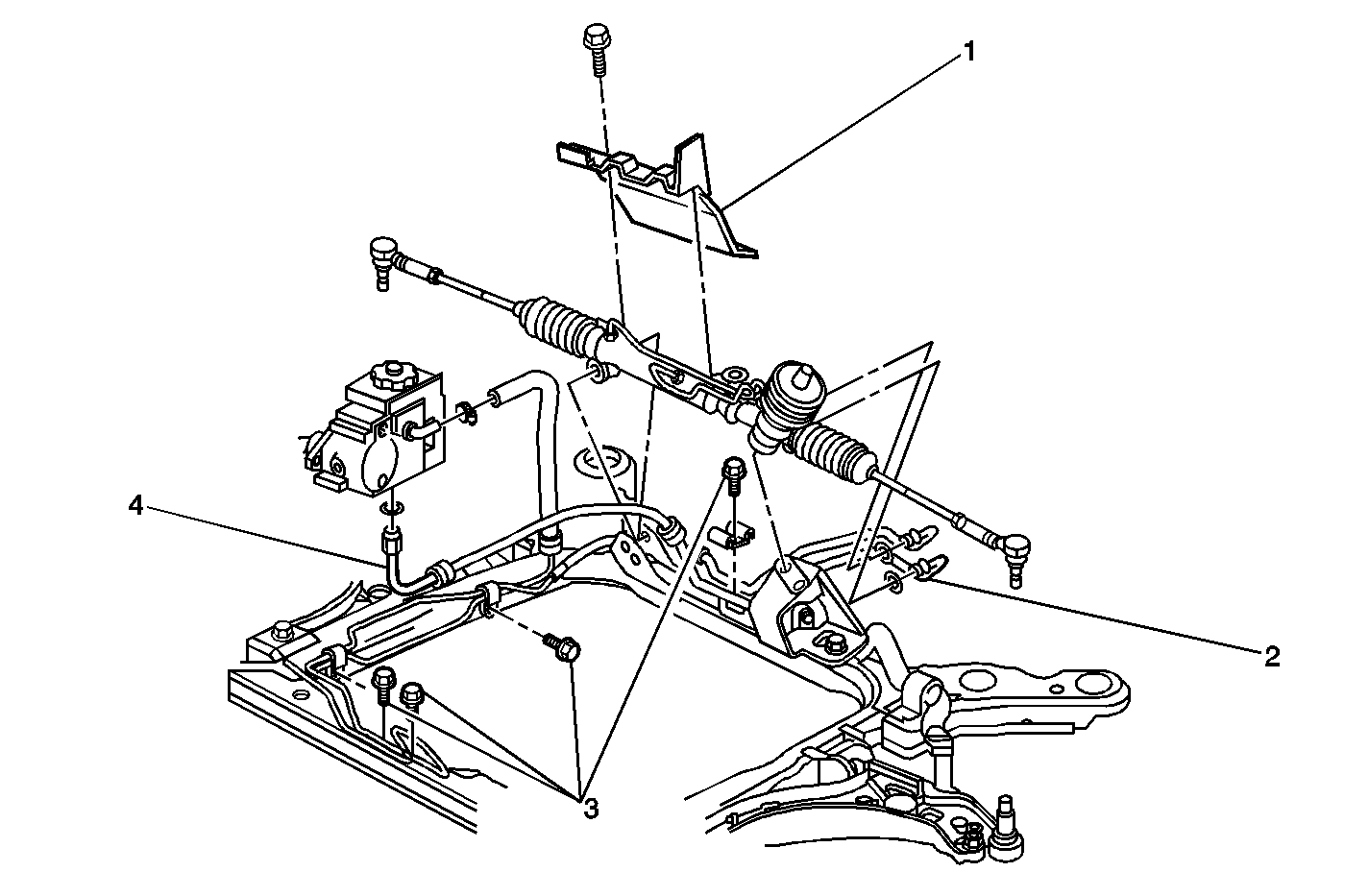 1
4
2
3