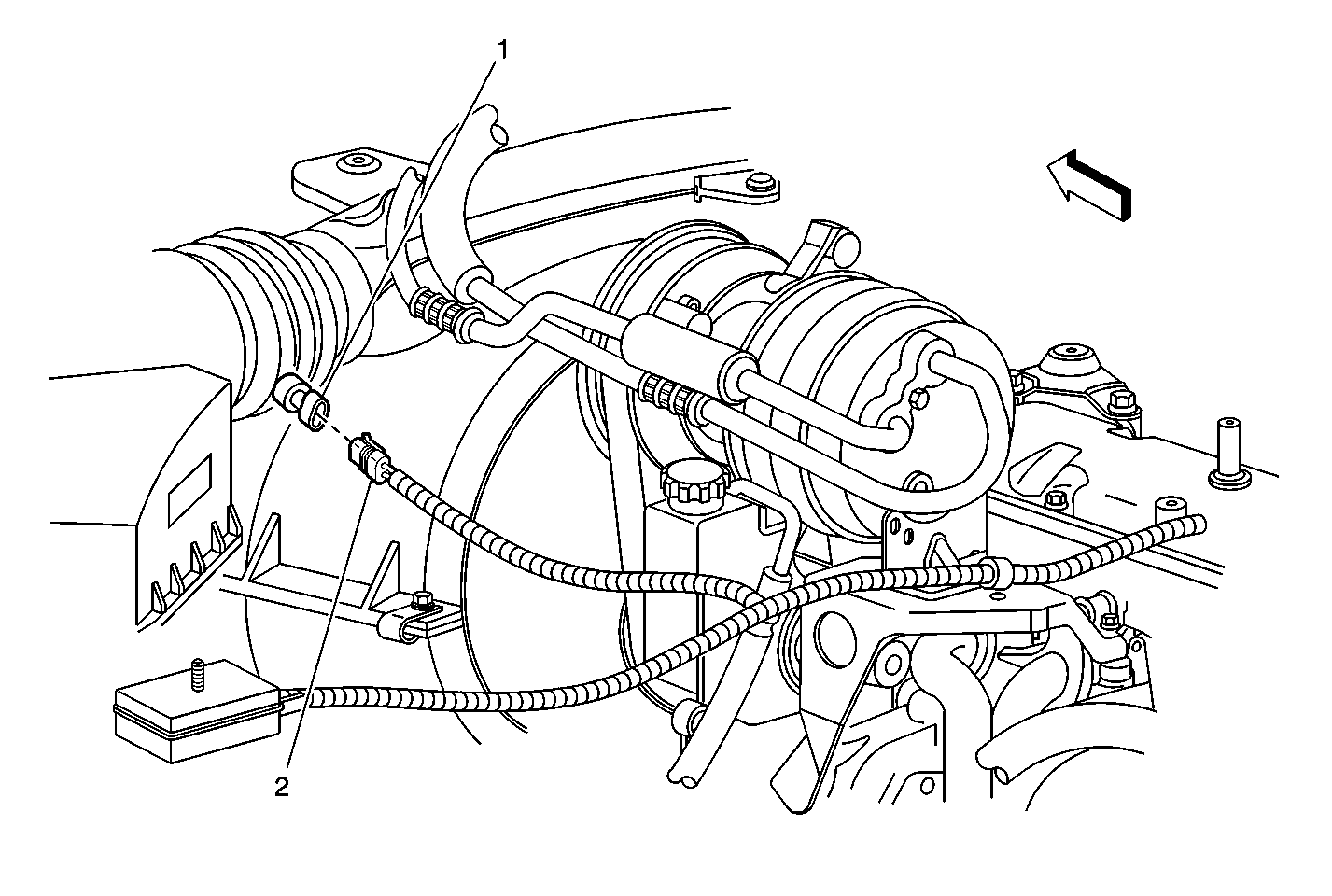 1
2