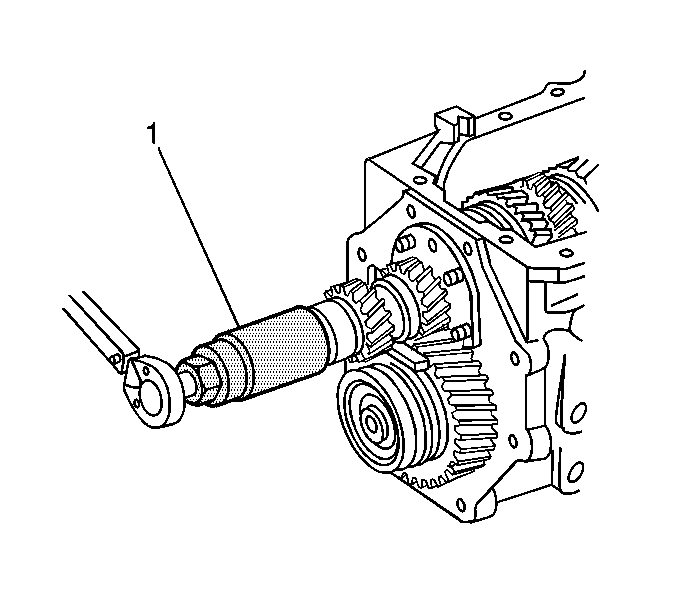 1