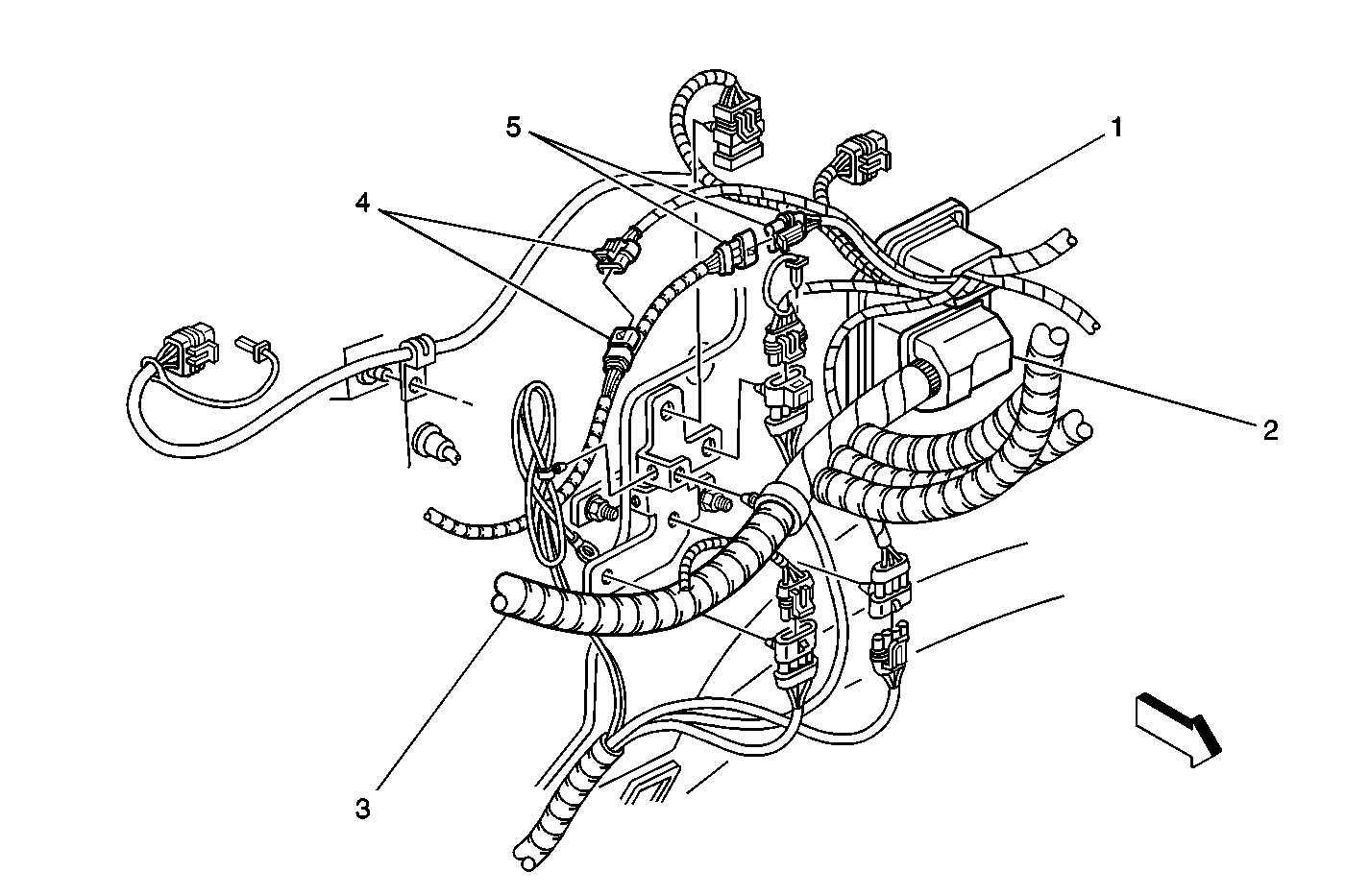 5
1
4
2
3