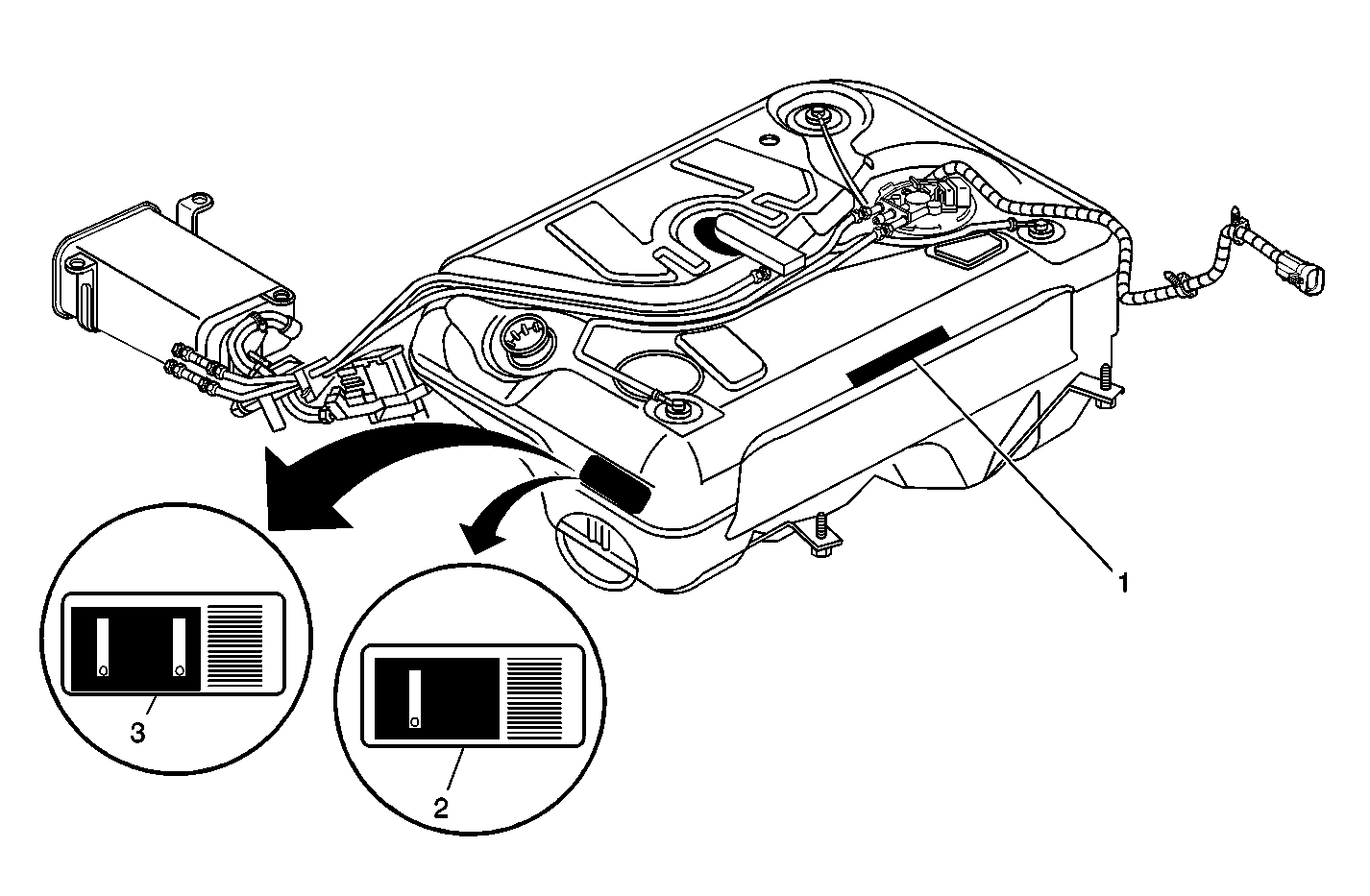 1

3

2