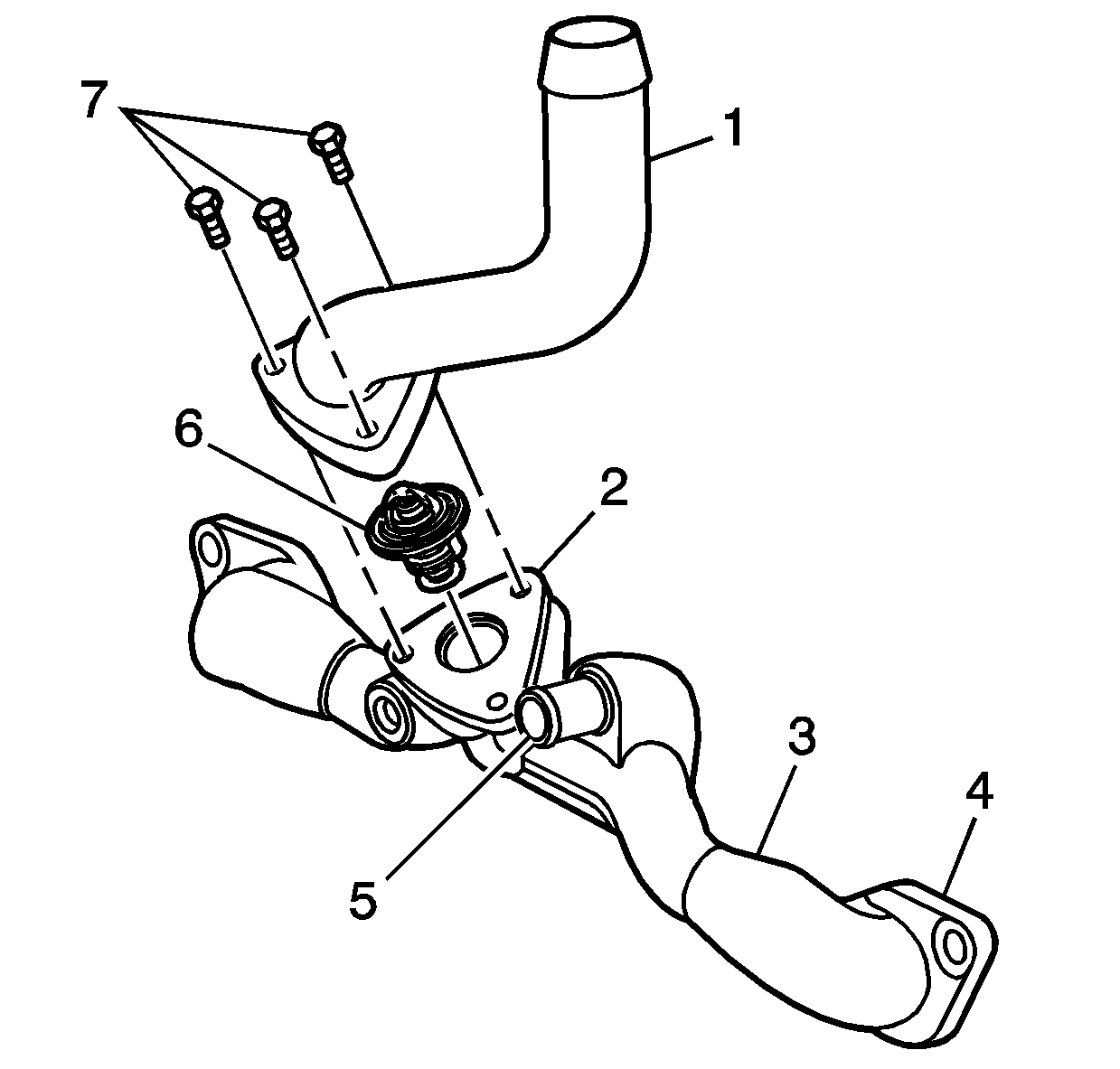 7
1
6
2
3
4
5