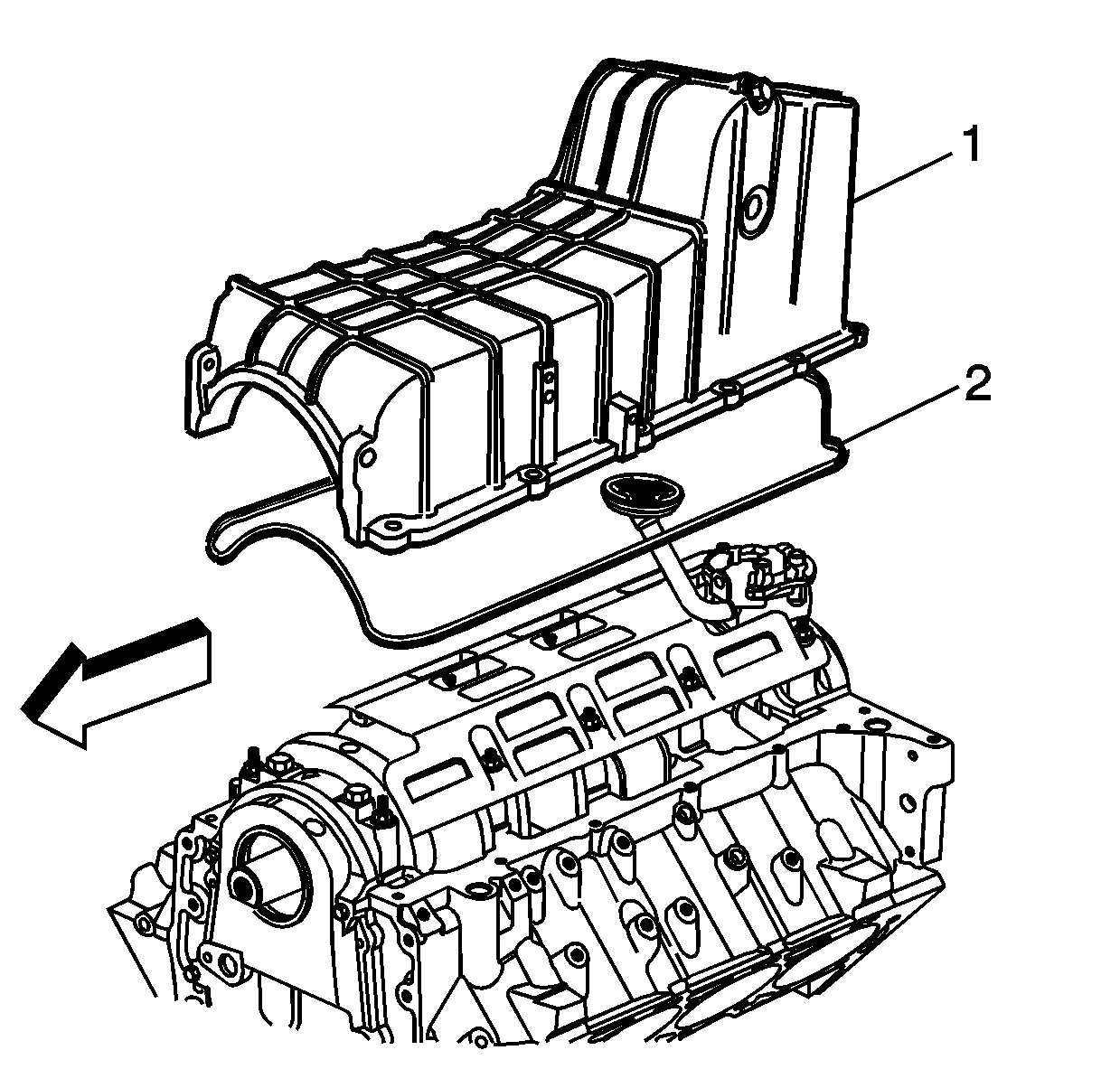 1
2