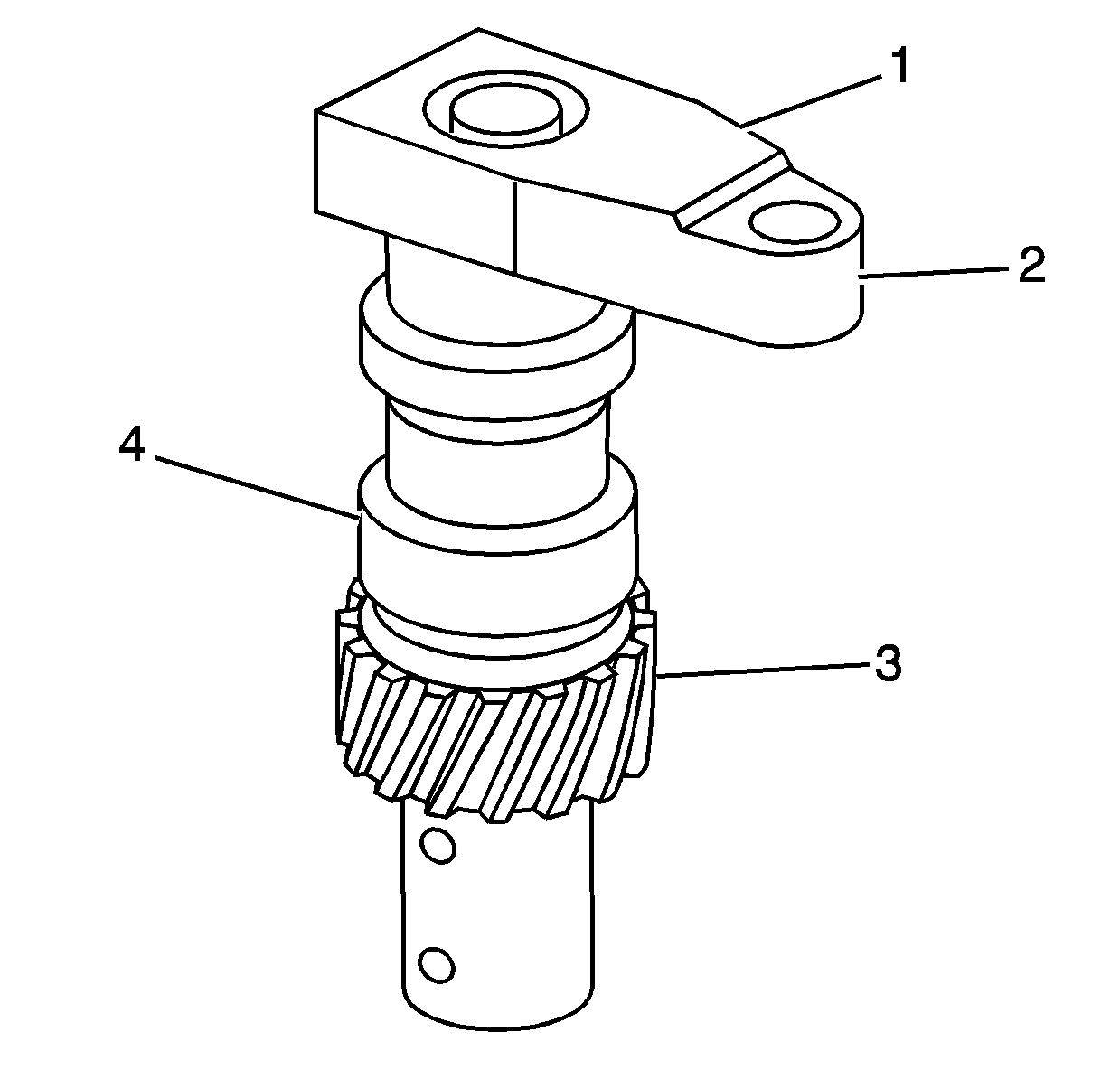 1
2
4
3