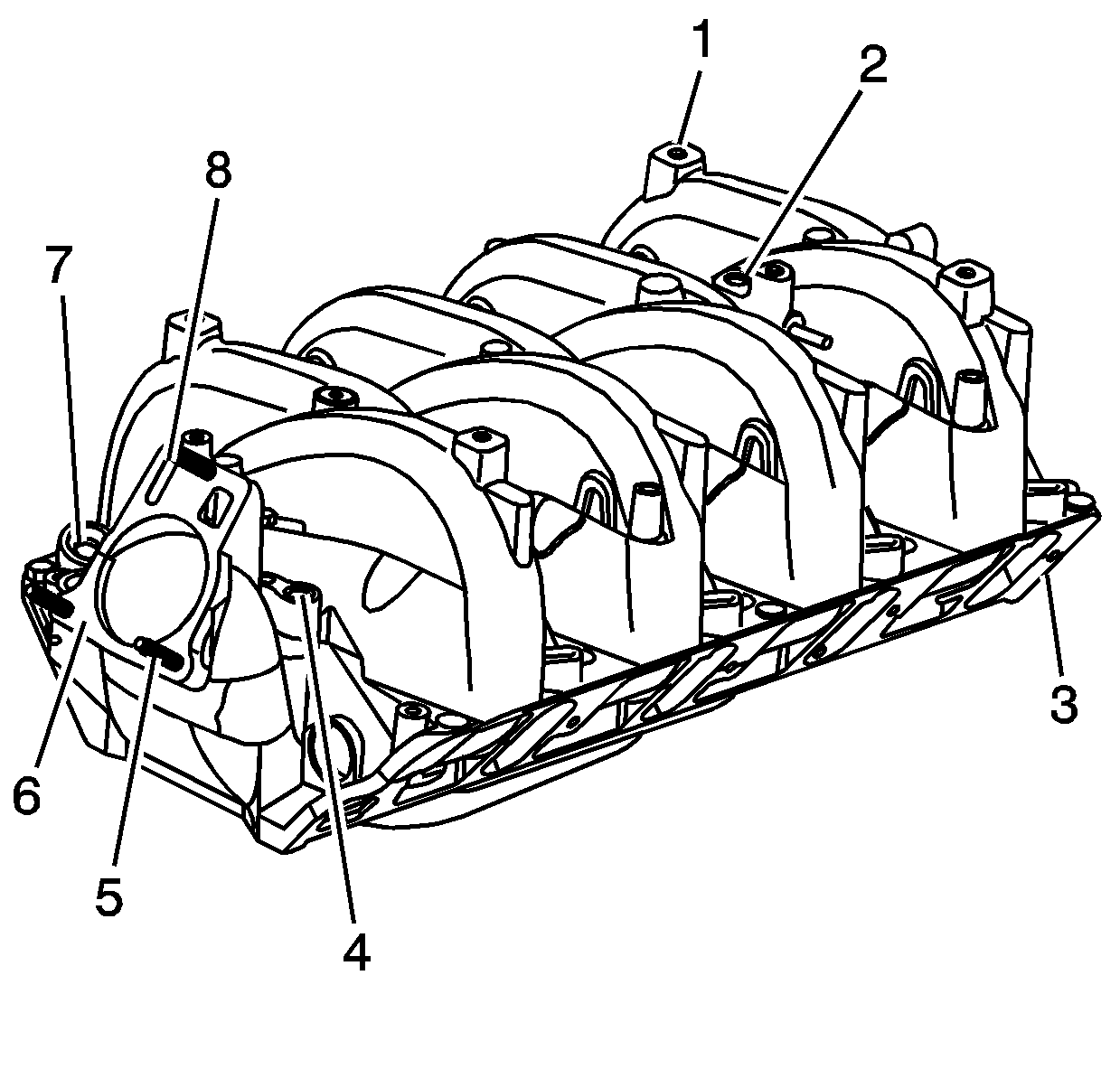 1
2
8
7
3
6
5
4