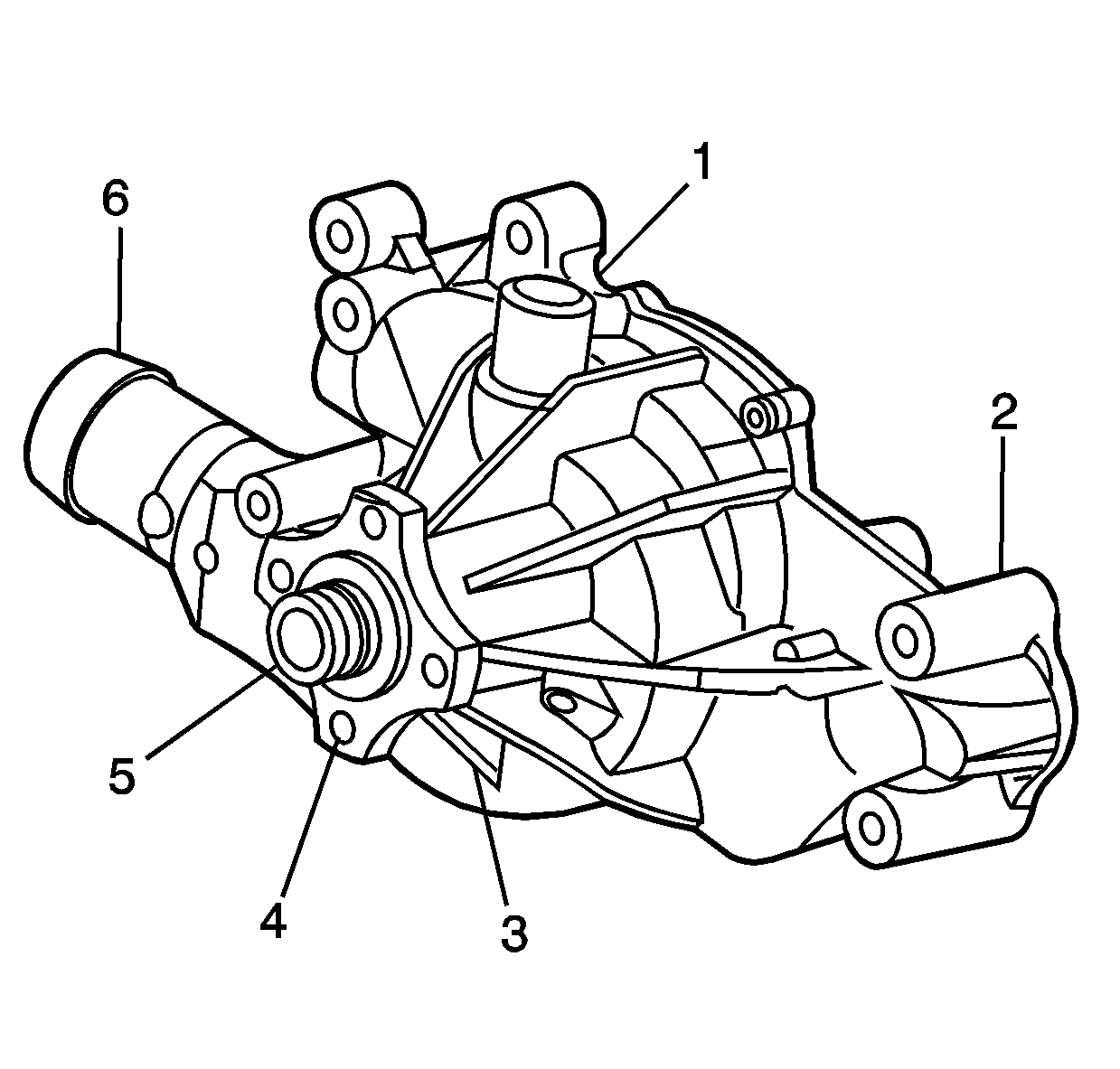 6
1
2
5
4
3