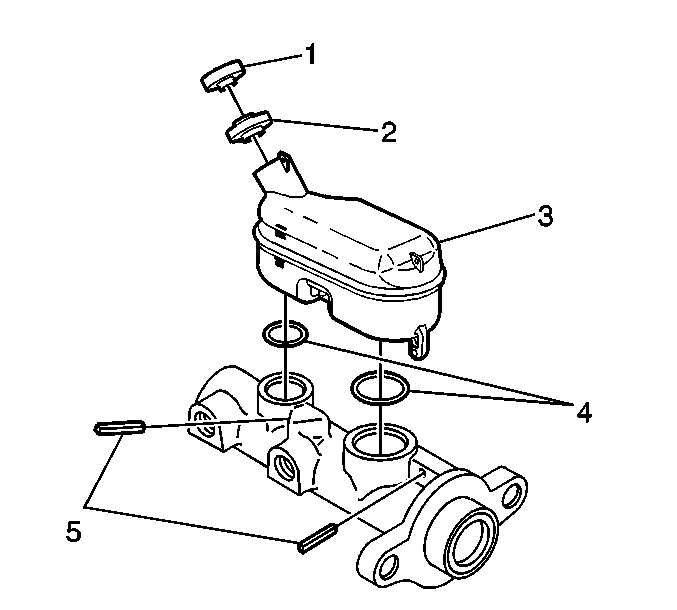 1
2
3
4
5