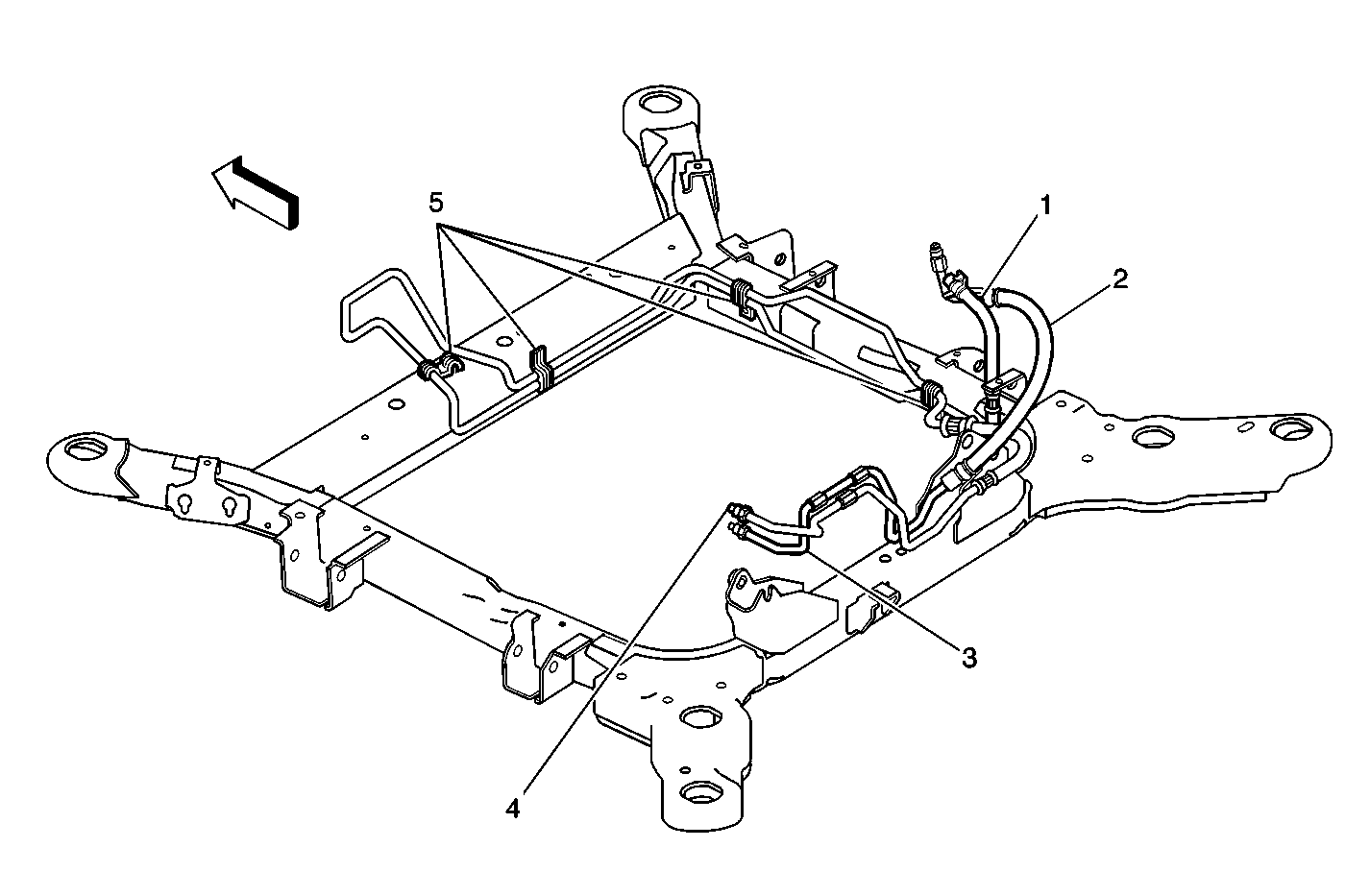 5
1
2
3
4