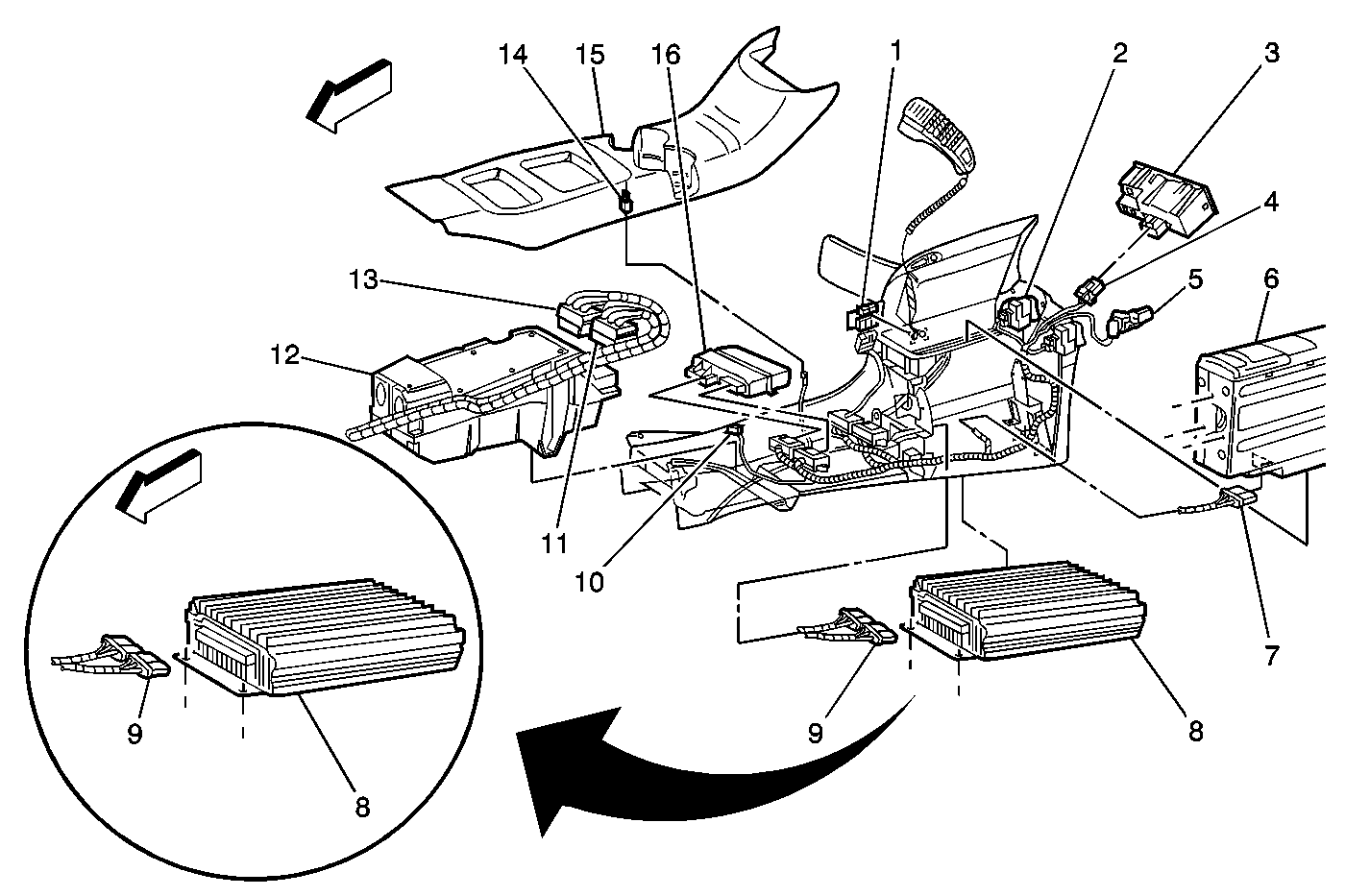 14
15
16
1
2
3
4
5
6
13
12
11
10
7
9
8
9
8