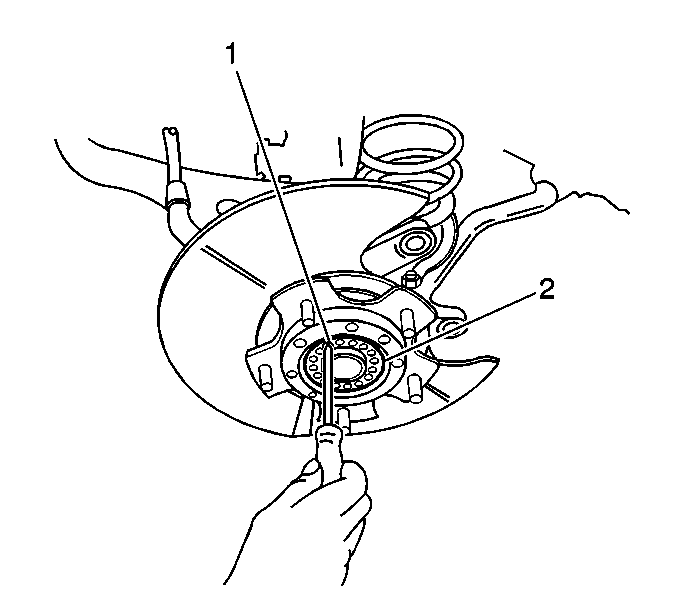 1
2