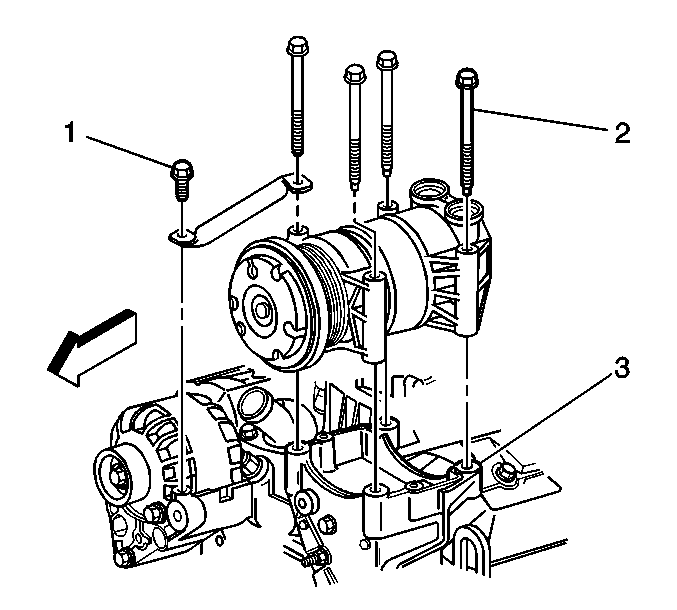 1
2
3