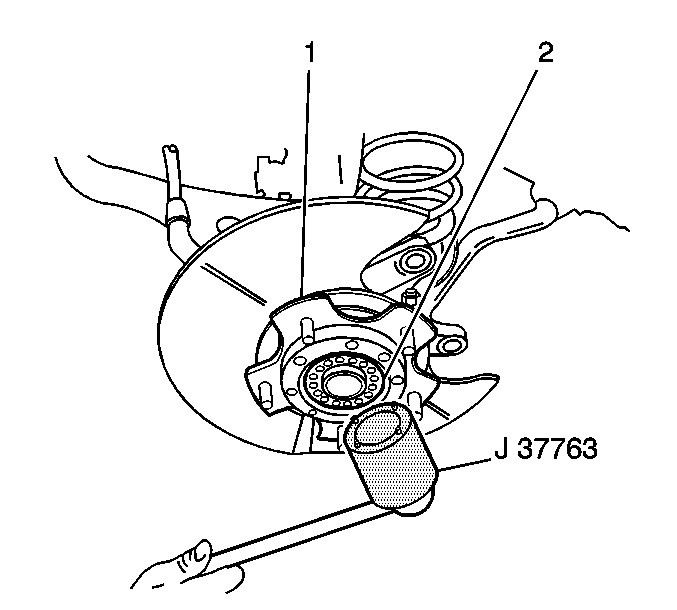 1
2
J 37763